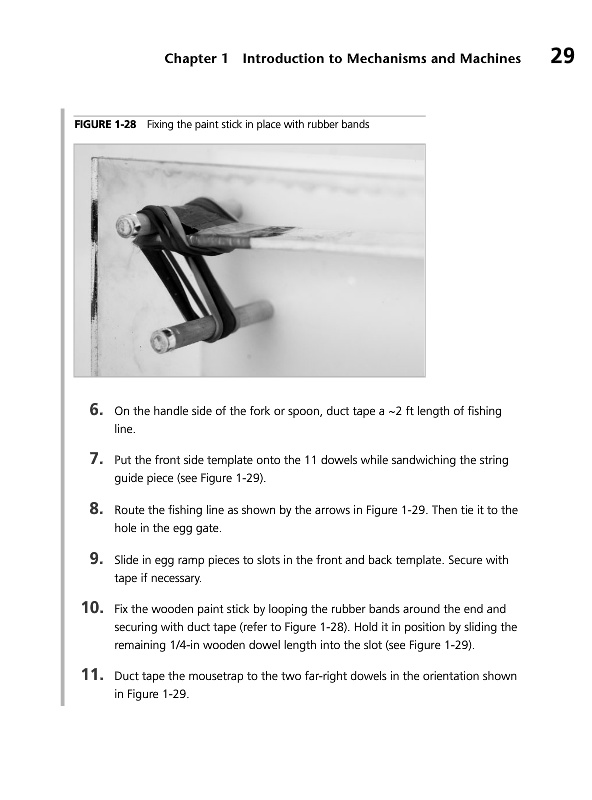 Chapter 1 Introduction to Mechanisms and Machines 29

FIGURE 1-28 Fixing the paint stick in place with rubber bands

6. On the handle side of the fork or spoon, duct tape a ~2 ft length of fishing line.

7. Put the front side template onto the 11 dowels while sandwiching the string guide piece (see Figure 1-29).

8. Route the fishing line as shown by the arrows in Figure 1-29. Then tie it to the hole in the egg gate.

9. Slide in egg ramp pieces to slots in the front and back template. Secure with tape if necessary.

10. Fix the wooden paint stick by looping the rubber bands around the end and securing with duct tape (refer to Figure 1-28). Hold it in position by sliding the remaining 1/4-in wooden dowel length into the slot (see Figure 1-29).

11. Duct tape the mousetrap to the two far-right dowels in the orientation shown in Figure 1-29.