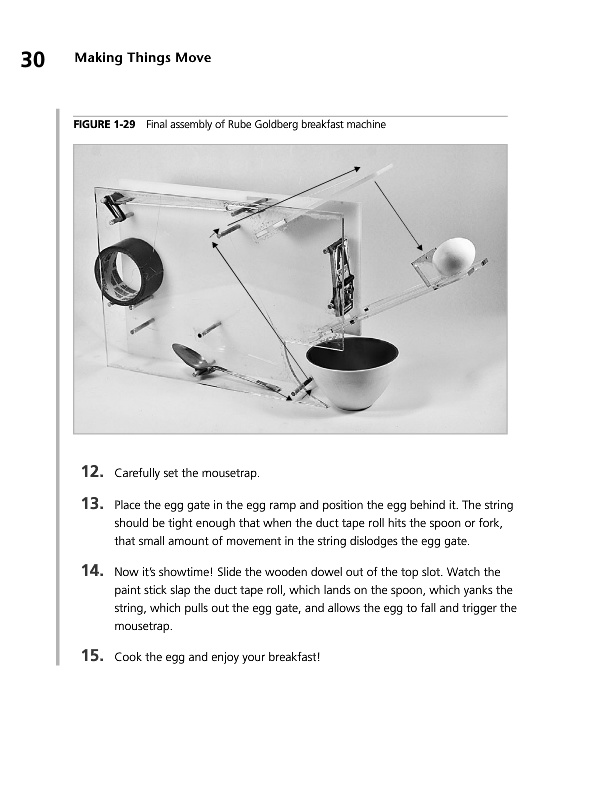 30 Making Things Move

FIGURE 1-29 Final assembly of Rube Goldberg breakfast machine

12. Carefully set the mousetrap.

13. Place the egg gate in the egg ramp and position the egg behind it. The string should be tight enough that when the duct tape roll hits the spoon or fork, that small amount of movement in the string dislodges the egg gate.

14. Now it's showtime! Slide the wooden dowel out of the top slot. Watch the paint stick slap the duct tape roll, which lands on the spoon, which yanks the string, which pulls out the egg gate, and allows the egg to fall and trigger the mousetrap.

15. Cook the egg and enjoy your breakfast!