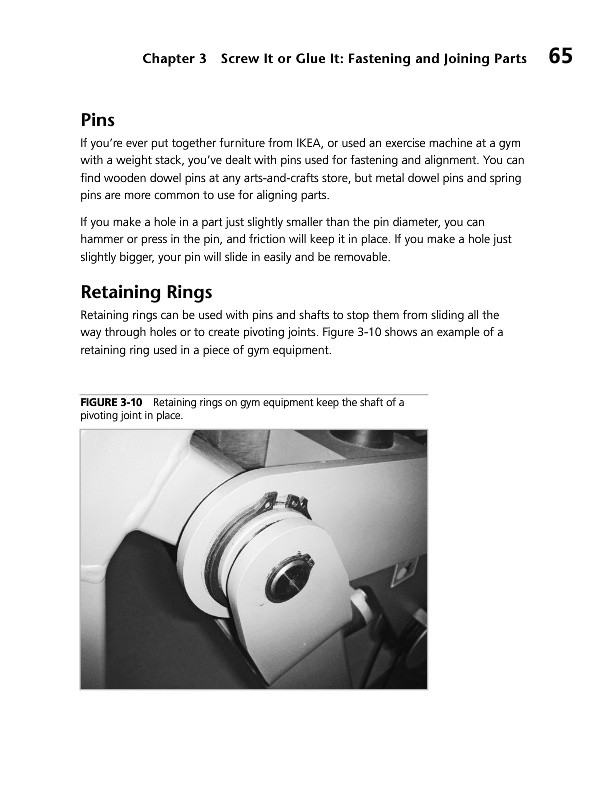 Chapter 3 Screw It or Glue It: Fastening and Joining Parts 65

Pins

If you're ever put together furniture from IKEA, or used an exercise machine at a gym with a weight stack, you've dealt with pins used for fastening and alignment. You can find wooden dowel pins at any arts-and-crafts store, but metal dowel pins and spring pins are more common to use for aligning parts.

If you make a hole in a part just slightly smaller than the pin diameter, you can hammer or press in the pin, and friction will keep it in place. If you make a hole just slightly bigger, your pin will slide in easily and be removable.

Retaining Rings

Retaining rings can be used with pins and shafts to stop them from sliding all the way through holes or to create pivoting joints. Figure 3-10 shows an example of a retaining ring used in a piece of gym equipment.

FIGURE 3-10 Retaining rings on gym equipment keep the shaft of a pivoting joint in place.