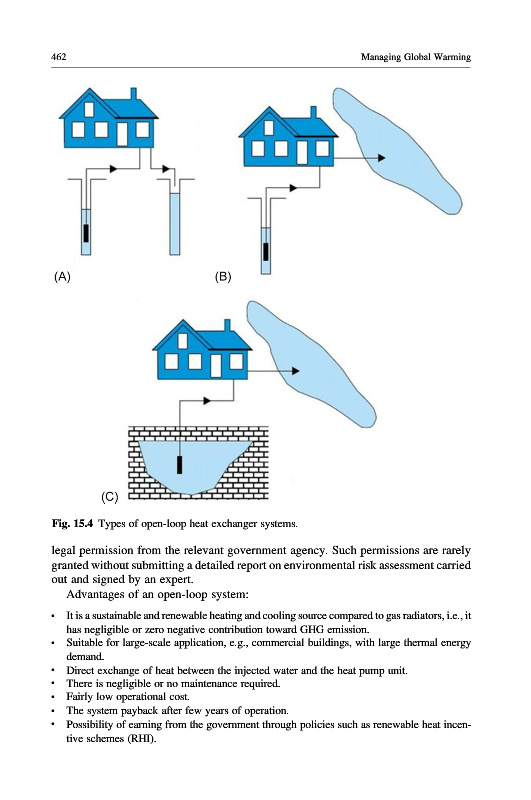 462 Managing Global Warming

(A)

(B)

(C)

Fig. 15.4 Types of open-loop heat exchanger systems.

legal permission from the relevant government agency. Such permissions are rarely granted without submitting a detailed report on environmental risk assessment carried out and signed by an expert.

Advantages of an open-loop system:

• It is a sustainable and renewable heating and cooling source compared to gas radiators, i.e., it has negligible or zero negative contribution toward GHG emission.
• Suitable for large-scale application, e.g., commercial buildings, with large thermal energy demand.
• Direct exchange of heat between the injected water and the heat pump unit.
• There is negligible or no maintenance required.
• Fairly low operational cost.
• The system payback after few years of operation.
• Possibility of earning from the government through policies such as renewable heat incentive schemes (RHI).