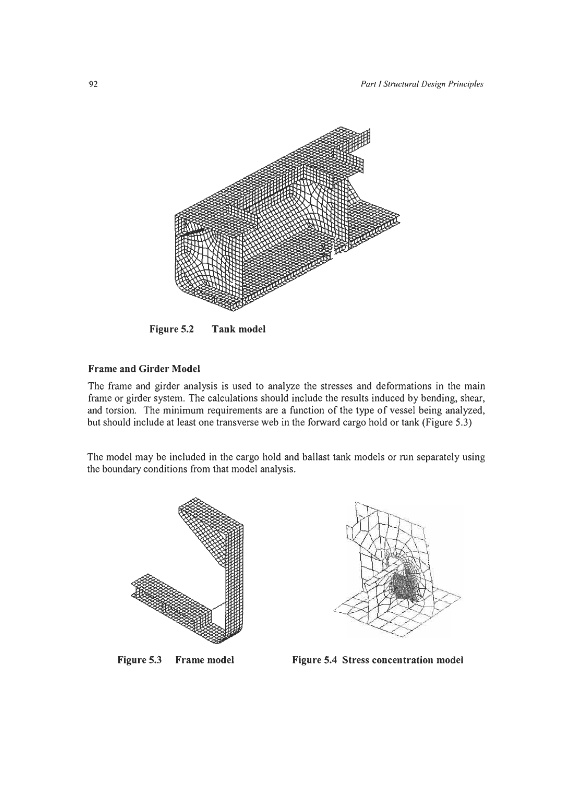 92

Part I Structural Design Principles

Figure 5.2 Tank model

Frame and Girder Model

The frame and girder analysis is used to analyze the stresses and deformations in the main frame or girder system. The calculations should include the results induced by bending, shear, and torsion. The minimum requirements are a function of the type of vessel being analyzed, but should include at least one transverse web in the forward cargo hold or tank (Figure 5.3)

The model may be included in the cargo hold and ballast tank models or run separately using the boundary conditions from that model analysis.

Figure 5.3 Frame model

Figure 5.4 Stress concentration model