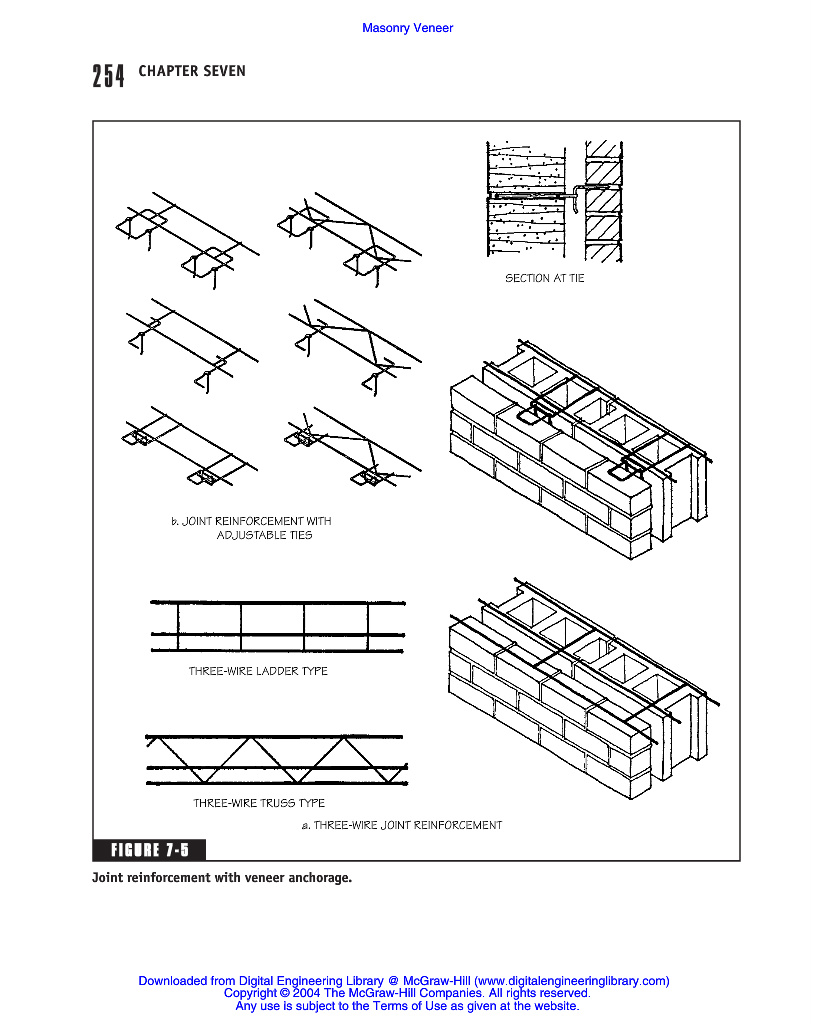 Masonry Veneer

254 CHAPTER SEVEN

SECTION AT TIE

b. JOINT REINFORCEMENT WITH ADJUSTABLE TIES

THREE-WIRE LADDER TYPE

THREE-WIRE TRUSS TYPE

a. THREE-WIRE JOINT REINFORCEMENT

FIGURE 7-5

Joint reinforcement with veneer anchorage.

Downloaded from Digital Engineering Library @ McGraw-Hill (www.digitalengineeringlibrary.com)
Copyright © 2004 The McGraw-Hill Companies. All rights reserved.
Any use is subject to the Terms of Use as given at the website.