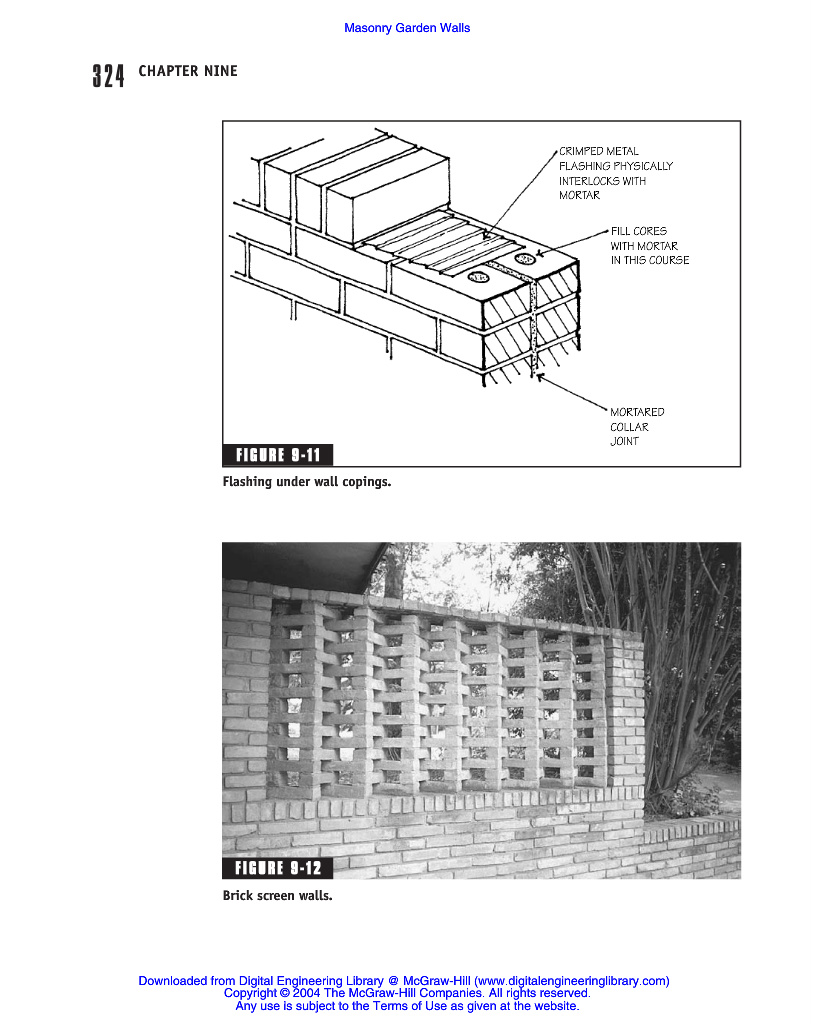 Masonry Garden Walls

324 CHAPTER NINE

CRIMPED METAL FLASHING PHYSICALLY INTERLOCKS WITH MORTAR

FILL CORES WITH MORTAR IN THIS COURSE

MORTARED COLLAR JOINT

FIGURE 9-11

Flashing under wall copings.

FIGURE 9-12

Brick screen walls.

Downloaded from Digital Engineering Library @ McGraw-Hill (www.digitalengineeringlibrary.com)
Copyright © 2004 The McGraw-Hill Companies. All rights reserved.
Any use is subject to the Terms of Use as given at the website.