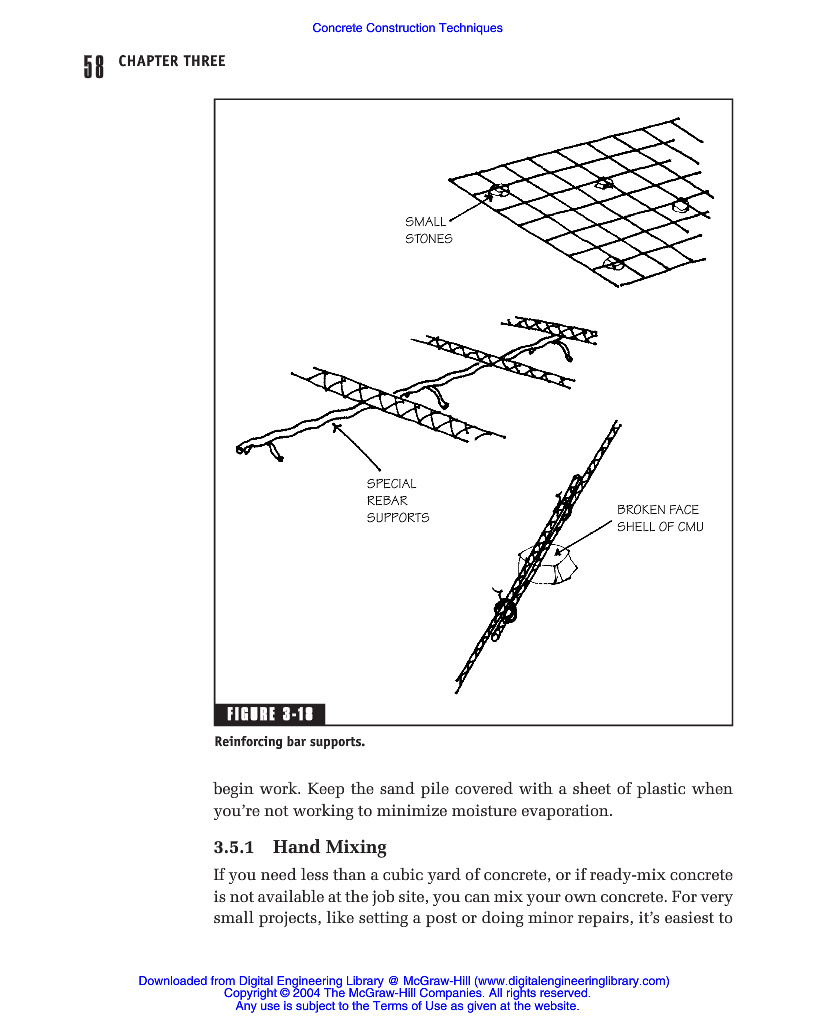 Concrete Construction Techniques

58 CHAPTER THREE

SMALL STONES

SPECIAL REBAR SUPPORTS

BROKEN FACE SHELL OF CMU

FIGURE 3-18

Reinforcing bar supports.

begin work. Keep the sand pile covered with a sheet of plastic when you're not working to minimize moisture evaporation.

3.5.1 Hand Mixing

If you need less than a cubic yard of concrete, or if ready-mix concrete is not available at the job site, you can mix your own concrete. For very small projects, like setting a post or doing minor repairs, it's easiest to

Downloaded from Digital Engineering Library @ McGraw-Hill (www.digitalengineeringlibrary.com)
Copyright © 2004 The McGraw-Hill Companies. All rights reserved.
Any use is subject to the Terms of Use as given at the website.