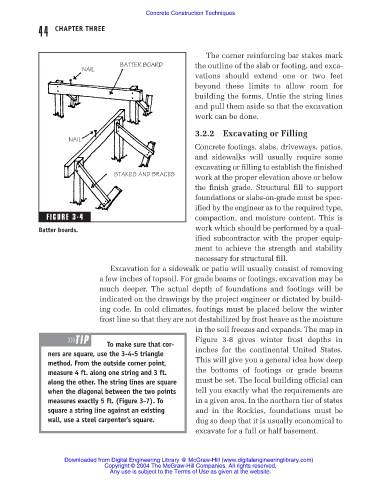 Concrete Construction Techniques

44 CHAPTER THREE

NAIL

BATTER BOARD

NAIL

STAKES AND BRACES

FIGURE 3-4

Batter boards.

The corner reinforcing bar stakes mark the outline of the slab or footing, and excavations should extend one or two feet beyond these limits to allow room for building the forms. Untie the string lines and pull them aside so that the excavation work can be done.

3.2.2 Excavating or Filling

Concrete footings, slabs, driveways, patios, and sidewalks will usually require some excavating or filling to establish the finished work at the proper elevation above or below the finish grade. Structural fill to support foundations or slabs-on-grade must be specified by the engineer as to the required type, compaction, and moisture content. This is work which should be performed by a qualified subcontractor with the proper equipment to achieve the strength and stability necessary for structural fill.

Excavation for a sidewalk or patio will usually consist of removing a few inches of topsoil. For grade beams or footings, excavation may be much deeper. The actual depth of foundations and footings will be indicated on the drawings by the project engineer or dictated by building code. In cold climates, footings must be placed below the winter frost line so that they are not destabilized by frost heave as the moisture in the soil freezes and expands. The map in Figure 3-8 gives winter frost depths in inches for the continental United States. This will give you a general idea how deep the bottoms of footings or grade beams must be set. The local building official can tell you exactly what the requirements are in a given area. In the northern tier of states and in the Rockies, foundations must be dug so deep that it is usually economical to excavate for a full or half basement.

TIP To make sure that corners are square, use the 3-4-5 triangle method. From the outside corner point, measure 4 ft. along one string and 3 ft. along the other. The string lines are square when the diagonal between the two points measures exactly 5 ft. (Figure 3-7). To square a string line against an existing wall, use a steel carpenter's square.

Downloaded from Digital Engineering Library @ McGraw-Hill (www.digitalengineeringlibrary.com)
Copyright © 2004 The McGraw-Hill Companies. All rights reserved.
Any use is subject to the Terms of Use as given at the website.