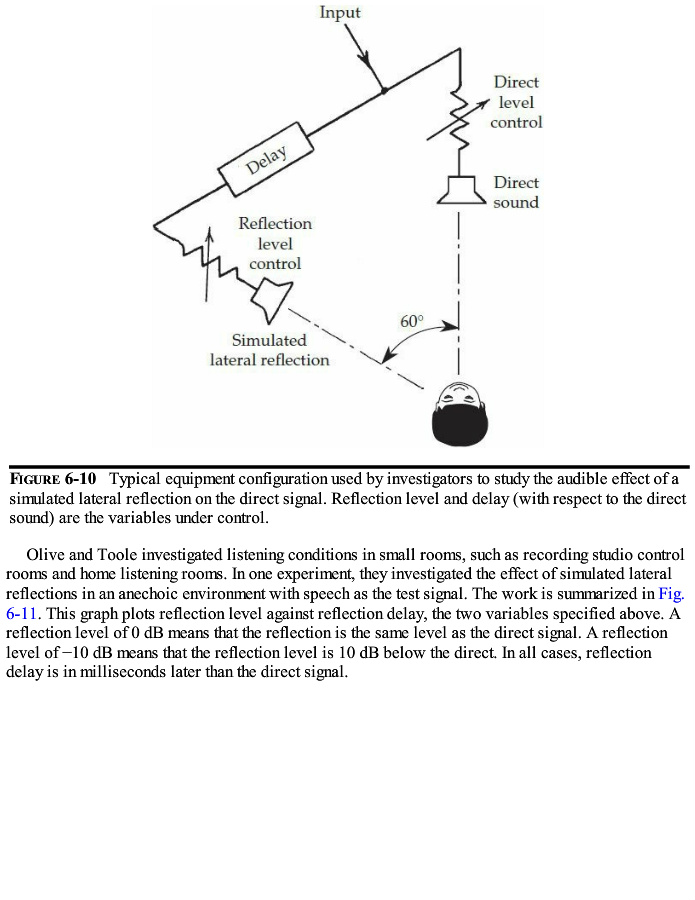 Input

Direct level control

Delay

Direct sound

Reflection level control

60°

Simulated lateral reflection

FIGURE 6-10 Typical equipment configuration used by investigators to study the audible effect of a simulated lateral reflection on the direct signal. Reflection level and delay (with respect to the direct sound) are the variables under control.

Olive and Toole investigated listening conditions in small rooms, such as recording studio control rooms and home listening rooms. In one experiment, they investigated the effect of simulated lateral reflections in an anechoic environment with speech as the test signal. The work is summarized in Fig. 6-11. This graph plots reflection level against reflection delay, the two variables specified above. A reflection level of 0 dB means that the reflection is the same level as the direct signal. A reflection level of −10 dB means that the reflection level is 10 dB below the direct. In all cases, reflection delay is in milliseconds later than the direct signal.