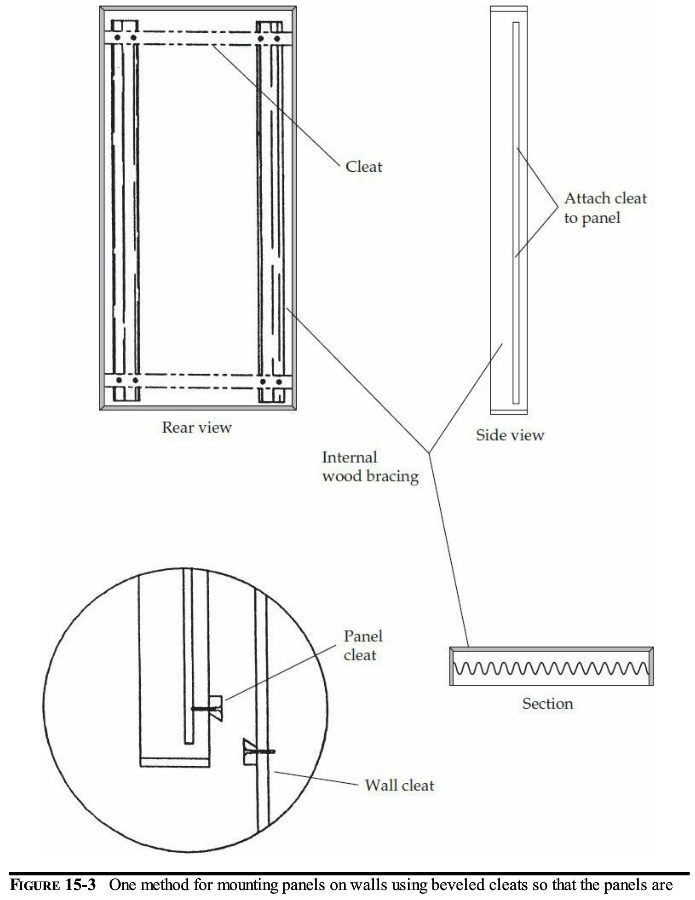 Cleat

Attach cleat to panel

Rear view

Side view

Internal wood bracing

Panel cleat

Section

Wall cleat

FIGURE 15-3 One method for mounting panels on walls using beveled cleats so that the panels are