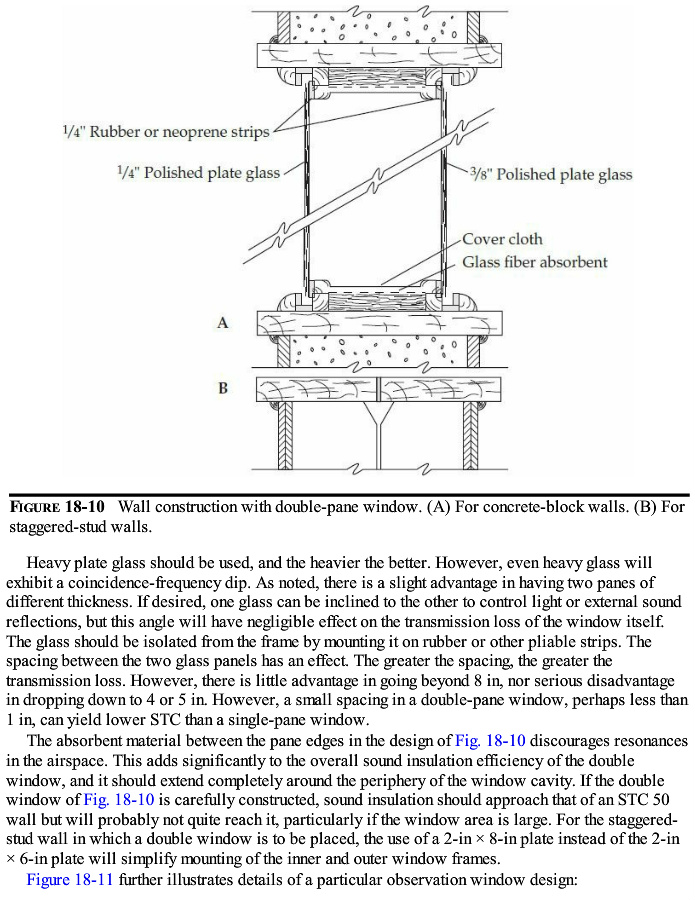 1/4" Rubber or neoprene strips

1/4" Polished plate glass

3/8" Polished plate glass

Cover cloth

Glass fiber absorbent

A

B

FIGURE 18-10 Wall construction with double-pane window. (A) For concrete-block walls. (B) For staggered-stud walls.

Heavy plate glass should be used, and the heavier the better. However, even heavy glass will exhibit a coincidence-frequency dip. As noted, there is a slight advantage in having two panes of different thickness. If desired, one glass can be inclined to the other to control light or external sound reflections, but this angle will have negligible effect on the transmission loss of the window itself. The glass should be isolated from the frame by mounting it on rubber or other pliable strips. The spacing between the two glass panels has an effect. The greater the spacing, the greater the transmission loss. However, there is little advantage in going beyond 8 in, nor serious disadvantage in dropping down to 4 or 5 in. However, a small spacing in a double-pane window, perhaps less than 1 in, can yield lower STC than a single-pane window.

The absorbent material between the pane edges in the design of Fig. 18-10 discourages resonances in the airspace. This adds significantly to the overall sound insulation efficiency of the double window, and it should extend completely around the periphery of the window cavity. If the double window of Fig. 18-10 is carefully constructed, sound insulation should approach that of an STC 50 wall but will probably not quite reach it, particularly if the window area is large. For the staggered-stud wall in which a double window is to be placed, the use of a 2-in × 8-in plate instead of the 2-in × 6-in plate will simplify mounting of the inner and outer window frames.

Figure 18-11 further illustrates details of a particular observation window design: