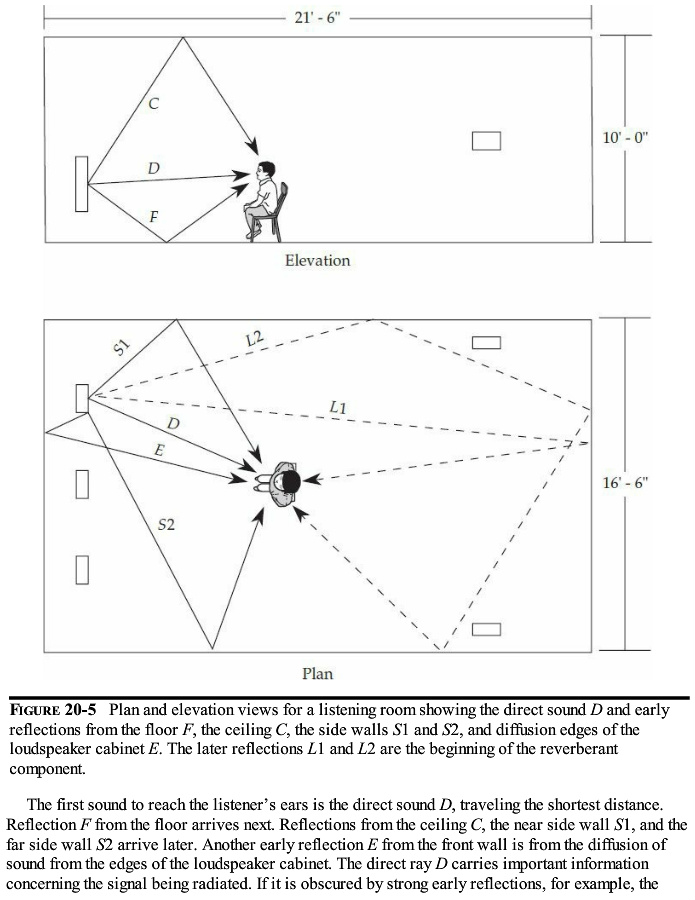 21' - 6"

C

D

F

10' - 0"

Elevation

S1

L2

L1

D

E

S2

16' - 6"

Plan

FIGURE 20-5 Plan and elevation views for a listening room showing the direct sound D and early reflections from the floor F, the ceiling C, the side walls S1 and S2, and diffusion edges of the loudspeaker cabinet E. The later reflections L1 and L2 are the beginning of the reverberant component.

The first sound to reach the listener's ears is the direct sound D, traveling the shortest distance. Reflection F from the floor arrives next. Reflections from the ceiling C, the near side wall S1, and the far side wall S2 arrive later. Another early reflection E from the front wall is from the diffusion of sound from the edges of the loudspeaker cabinet. The direct ray D carries important information concerning the signal being radiated. If it is obscured by strong early reflections, for example, the