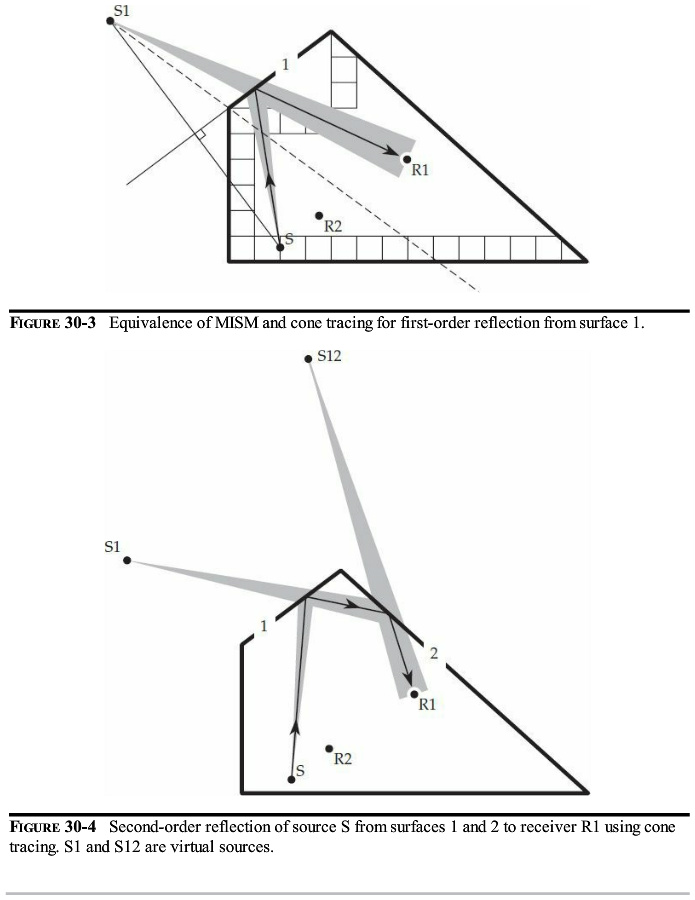 S1

1

R1

R2

S

FIGURE 30-3 Equivalence of MISM and cone tracing for first-order reflection from surface 1.

S12

S1

1

2

R1

R2

S

FIGURE 30-4 Second-order reflection of source S from surfaces 1 and 2 to receiver R1 using cone tracing. S1 and S12 are virtual sources.