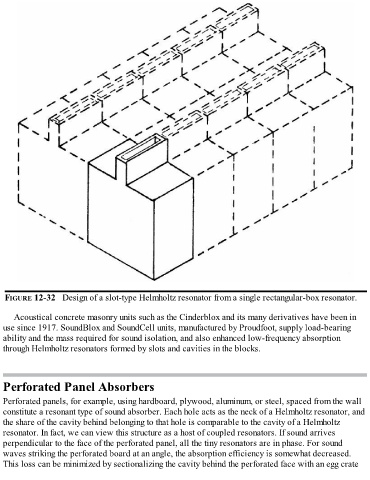 FIGURE 12-32 Design of a slot-type Helmholtz resonator from a single rectangular-box resonator.

Acoustical concrete masonry units such as the Cinderblox and its many derivatives have been in use since 1917. SoundBlox and SoundCell units, manufactured by Proudfoot, supply load-bearing ability and the mass required for sound isolation, and also enhanced low-frequency absorption through Helmholtz resonators formed by slots and cavities in the blocks.

Perforated Panel Absorbers

Perforated panels, for example, using hardboard, plywood, aluminum, or steel, spaced from the wall constitute a resonant type of sound absorber. Each hole acts as the neck of a Helmholtz resonator, and the share of the cavity behind belonging to that hole is comparable to the cavity of a Helmholtz resonator. In fact, we can view this structure as a host of coupled resonators. If sound arrives perpendicular to the face of the perforated panel, all the tiny resonators are in phase. For sound waves striking the perforated board at an angle, the absorption efficiency is somewhat decreased. This loss can be minimized by sectionalizing the cavity behind the perforated face with an egg crate