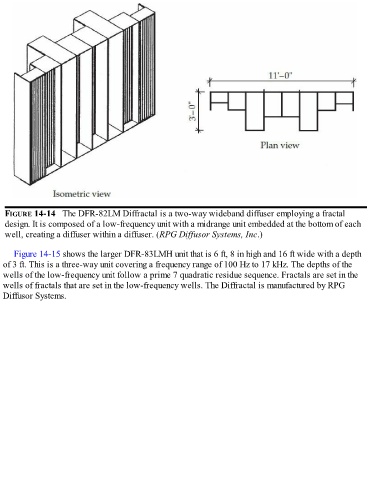 11'–0"

3'–0"

Plan view

Isometric view

FIGURE 14-14 The DFR-82LM Diffractal is a two-way wideband diffuser employing a fractal design. It is composed of a low-frequency unit with a midrange unit embedded at the bottom of each well, creating a diffuser within a diffuser. (RPG Diffusor Systems, Inc.)

Figure 14-15 shows the larger DFR-83LMH unit that is 6 ft, 8 in high and 16 ft wide with a depth of 3 ft. This is a three-way unit covering a frequency range of 100 Hz to 17 kHz. The depths of the wells of the low-frequency unit follow a prime 7 quadratic residue sequence. Fractals are set in the wells of fractals that are set in the low-frequency wells. The Diffractal is manufactured by RPG Diffusor Systems.