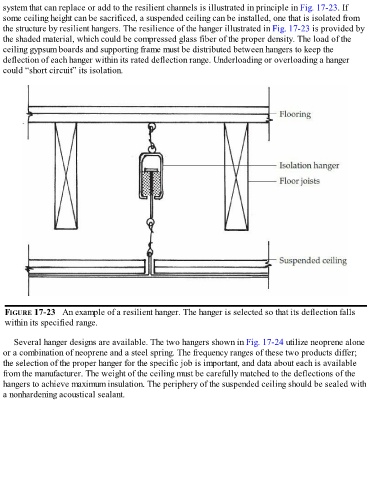 system that can replace or add to the resilient channels is illustrated in principle in Fig. 17-23. If some ceiling height can be sacrificed, a suspended ceiling can be installed, one that is isolated from the structure by resilient hangers. The resilience of the hanger illustrated in Fig. 17-23 is provided by the shaded material, which could be compressed glass fiber of the proper density. The load of the ceiling gypsum boards and supporting frame must be distributed between hangers to keep the deflection of each hanger within its rated deflection range. Underloading or overloading a hanger could "short circuit" its isolation.

Flooring

Isolation hanger

Floor joists

Suspended ceiling

FIGURE 17-23 An example of a resilient hanger. The hanger is selected so that its deflection falls within its specified range.

Several hanger designs are available. The two hangers shown in Fig. 17-24 utilize neoprene alone or a combination of neoprene and a steel spring. The frequency ranges of these two products differ; the selection of the proper hanger for the specific job is important, and data about each is available from the manufacturer. The weight of the ceiling must be carefully matched to the deflections of the hangers to achieve maximum insulation. The periphery of the suspended ceiling should be sealed with a nonhardening acoustical sealant.