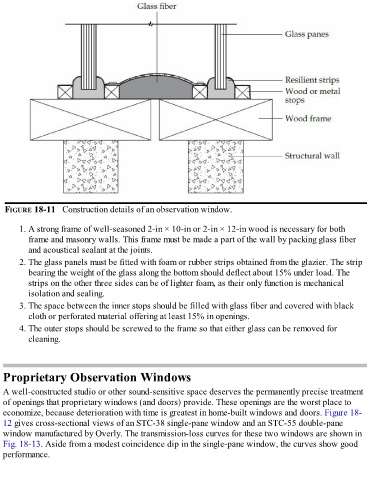 Glass fiber

Glass panes

Resilient strips

Wood or metal stops

Wood frame

Structural wall

FIGURE 18-11 Construction details of an observation window.

1. A strong frame of well-seasoned 2-in × 10-in or 2-in × 12-in wood is necessary for both frame and masonry walls. This frame must be made a part of the wall by packing glass fiber and acoustical sealant at the joints.

2. The glass panels must be fitted with foam or rubber strips obtained from the glazier. The strip bearing the weight of the glass along the bottom should deflect about 15% under load. The strips on the other three sides can be of lighter foam, as their only function is mechanical isolation and sealing.

3. The space between the inner stops should be filled with glass fiber and covered with black cloth or perforated material offering at least 15% in openings.

4. The outer stops should be screwed to the frame so that either glass can be removed for cleaning.

Proprietary Observation Windows

A well-constructed studio or other sound-sensitive space deserves the permanently precise treatment of openings that proprietary windows (and doors) provide. These openings are the worst place to economize, because deterioration with time is greatest in home-built windows and doors. Figure 18-12 gives cross-sectional views of an STC-38 single-pane window and an STC-55 double-pane window manufactured by Overly. The transmission-loss curves for these two windows are shown in Fig. 18-13. Aside from a modest coincidence dip in the single-pane window, the curves show good performance.