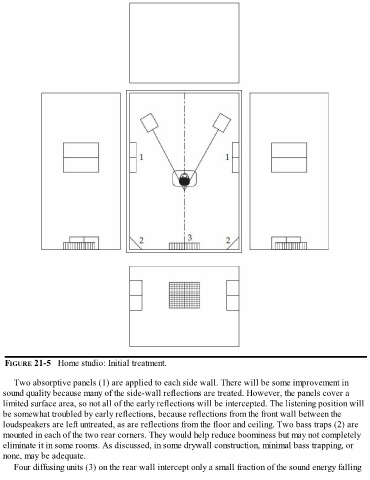 1

1

2

3

2

FIGURE 21-5 Home studio: Initial treatment.

Two absorptive panels (1) are applied to each side wall. There will be some improvement in sound quality because many of the side-wall reflections are treated. However, the panels cover a limited surface area, so not all of the early reflections will be intercepted. The listening position will be somewhat troubled by early reflections, because reflections from the front wall between the loudspeakers are left untreated, as are reflections from the floor and ceiling. Two bass traps (2) are mounted in each of the two rear corners. They would help reduce boominess but may not completely eliminate it in some rooms. As discussed, in some drywall construction, minimal bass trapping, or none, may be adequate.

Four diffusing units (3) on the rear wall intercept only a small fraction of the sound energy falling