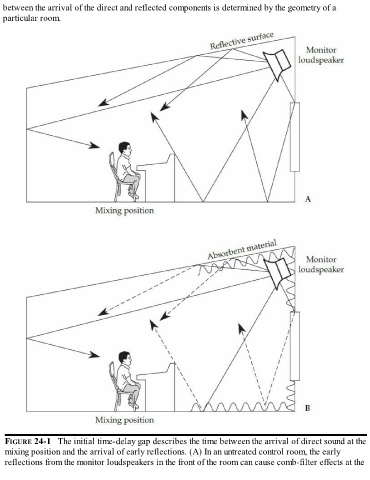 between the arrival of the direct and reflected components is determined by the geometry of a particular room.

Reflective surface

Monitor loudspeaker

Mixing position

A

Absorbent material

Monitor loudspeaker

Mixing position

B

FIGURE 24-1 The initial time-delay gap describes the time between the arrival of direct sound at the mixing position and the arrival of early reflections. (A) In an untreated control room, the early reflections from the monitor loudspeakers in the front of the room can cause comb-filter effects at the