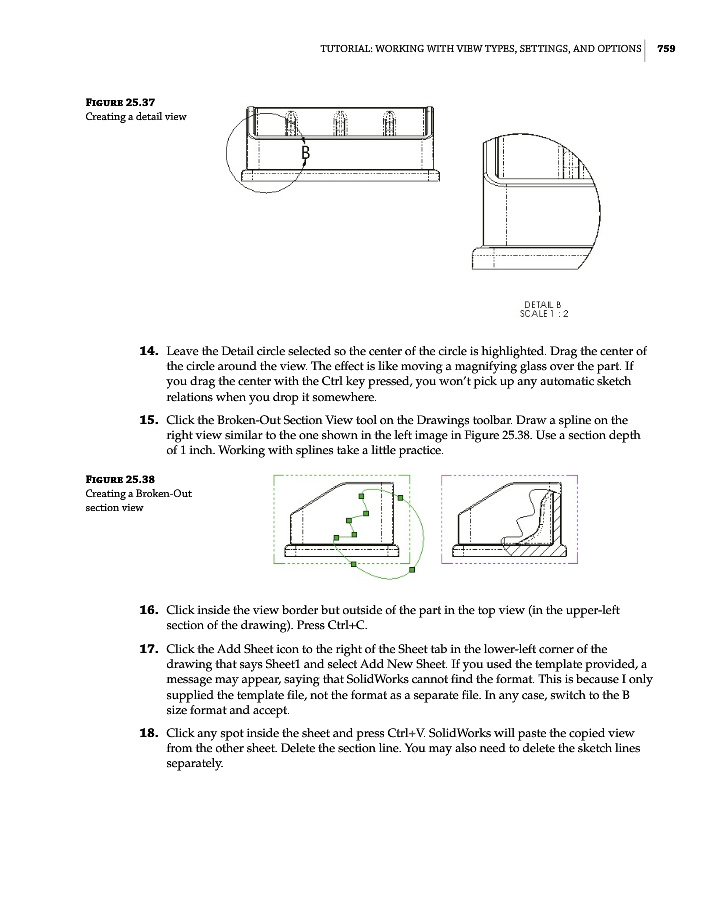 TUTORIAL: WORKING WITH VIEW TYPES, SETTINGS, AND OPTIONS 759

FIGURE 25.37
Creating a detail view

B

DETAIL B
SCALE 1 : 2

14. Leave the Detail circle selected so the center of the circle is highlighted. Drag the center of the circle around the view. The effect is like moving a magnifying glass over the part. If you drag the center with the Ctrl key pressed, you won't pick up any automatic sketch relations when you drop it somewhere.

15. Click the Broken-Out Section View tool on the Drawings toolbar. Draw a spline on the right view similar to the one shown in the left image in Figure 25.38. Use a section depth of 1 inch. Working with splines take a little practice.

FIGURE 25.38
Creating a Broken-Out section view

16. Click inside the view border but outside of the part in the top view (in the upper-left section of the drawing). Press Ctrl+C.

17. Click the Add Sheet icon to the right of the Sheet tab in the lower-left corner of the drawing that says Sheet1 and select Add New Sheet. If you used the template provided, a message may appear, saying that SolidWorks cannot find the format. This is because I only supplied the template file, not the format as a separate file. In any case, switch to the B size format and accept.

18. Click any spot inside the sheet and press Ctrl+V. SolidWorks will paste the copied view from the other sheet. Delete the section line. You may also need to delete the sketch lines separately.