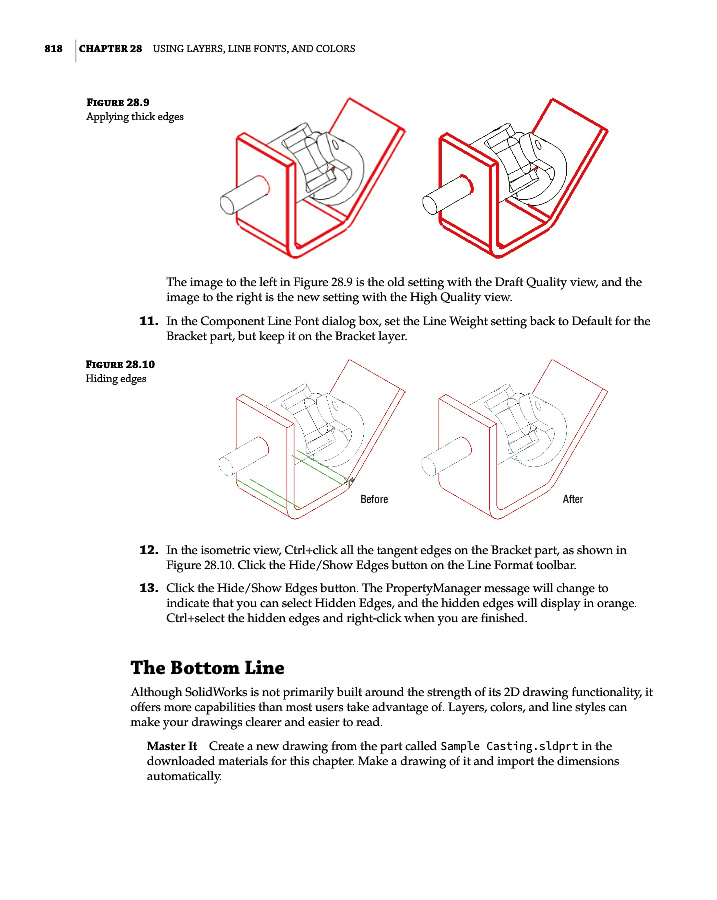 818 | CHAPTER 28 USING LAYERS, LINE FONTS, AND COLORS

FIGURE 28.9
Applying thick edges

The image to the left in Figure 28.9 is the old setting with the Draft Quality view, and the image to the right is the new setting with the High Quality view.

11. In the Component Line Font dialog box, set the Line Weight setting back to Default for the Bracket part, but keep it on the Bracket layer.

FIGURE 28.10
Hiding edges

Before

After

12. In the isometric view, Ctrl+click all the tangent edges on the Bracket part, as shown in Figure 28.10. Click the Hide/Show Edges button on the Line Format toolbar.

13. Click the Hide/Show Edges button. The PropertyManager message will change to indicate that you can select Hidden Edges, and the hidden edges will display in orange. Ctrl+select the hidden edges and right-click when you are finished.

The Bottom Line

Although SolidWorks is not primarily built around the strength of its 2D drawing functionality, it offers more capabilities than most users take advantage of. Layers, colors, and line styles can make your drawings clearer and easier to read.

Master It Create a new drawing from the part called Sample Casting.sldprt in the downloaded materials for this chapter. Make a drawing of it and import the dimensions automatically.