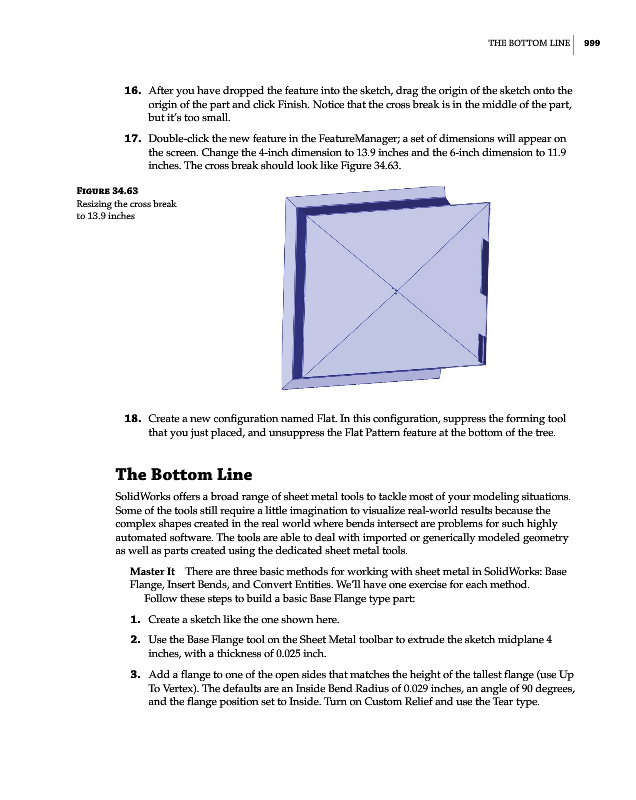 THE BOTTOM LINE 999

16. After you have dropped the feature into the sketch, drag the origin of the sketch onto the origin of the part and click Finish. Notice that the cross break is in the middle of the part, but it's too small.

17. Double-click the new feature in the FeatureManager; a set of dimensions will appear on the screen. Change the 4-inch dimension to 13.9 inches and the 6-inch dimension to 11.9 inches. The cross break should look like Figure 34.63.

FIGURE 34.63
Resizing the cross break to 13.9 inches

18. Create a new configuration named Flat. In this configuration, suppress the forming tool that you just placed, and unsuppress the Flat Pattern feature at the bottom of the tree.

The Bottom Line

SolidWorks offers a broad range of sheet metal tools to tackle most of your modeling situations. Some of the tools still require a little imagination to visualize real-world results because the complex shapes created in the real world where bends intersect are problems for such highly automated software. The tools are able to deal with imported or generically modeled geometry as well as parts created using the dedicated sheet metal tools.

Master It There are three basic methods for working with sheet metal in SolidWorks: Base Flange, Insert Bends, and Convert Entities. We'll have one exercise for each method.
Follow these steps to build a basic Base Flange type part:

1. Create a sketch like the one shown here.

2. Use the Base Flange tool on the Sheet Metal toolbar to extrude the sketch midplane 4 inches, with a thickness of 0.025 inch.

3. Add a flange to one of the open sides that matches the height of the tallest flange (use Up To Vertex). The defaults are an Inside Bend Radius of 0.029 inches, an angle of 90 degrees, and the flange position set to Inside. Turn on Custom Relief and use the Tear type.