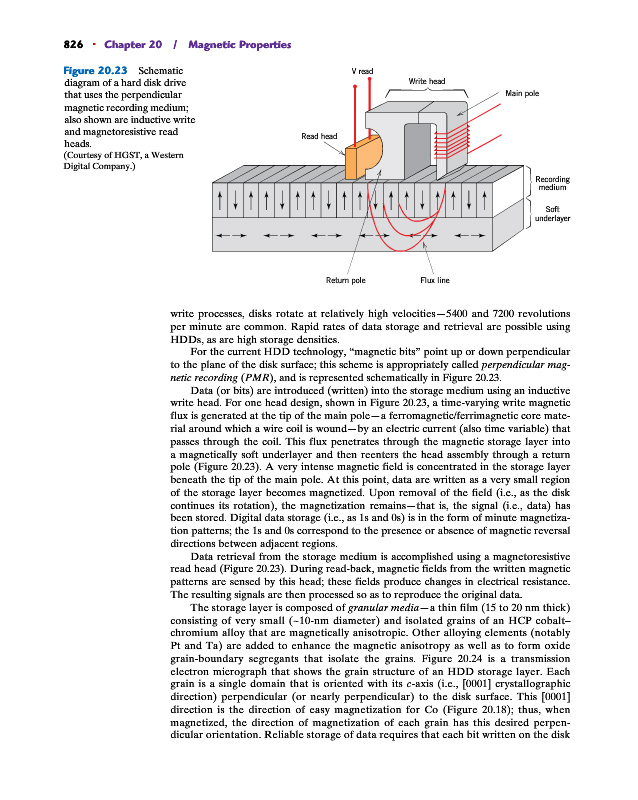 826 · Chapter 20 / Magnetic Properties

Figure 20.23 Schematic diagram of a hard disk drive that uses the perpendicular magnetic recording medium; also shown are inductive write and magnetoresistive read heads.
(Courtesy of HGST, a Western Digital Company.)

V read

Write head

Main pole

Read head

Recording medium

Soft underlayer

Return pole

Flux line

write processes, disks rotate at relatively high velocities—5400 and 7200 revolutions per minute are common. Rapid rates of data storage and retrieval are possible using HDDs, as are high storage densities.

For the current HDD technology, "magnetic bits" point up or down perpendicular to the plane of the disk surface; this scheme is appropriately called perpendicular magnetic recording (PMR), and is represented schematically in Figure 20.23.

Data (or bits) are introduced (written) into the storage medium using an inductive write head. For one head design, shown in Figure 20.23, a time-varying write magnetic flux is generated at the tip of the main pole—a ferromagnetic/ferrimagnetic core material around which a wire coil is wound—by an electric current (also time variable) that passes through the coil. This flux penetrates through the magnetic storage layer into a magnetically soft underlayer and then reenters the head assembly through a return pole (Figure 20.23). A very intense magnetic field is concentrated in the storage layer beneath the tip of the main pole. At this point, data are written as a very small region of the storage layer becomes magnetized. Upon removal of the field (i.e., as the disk continues its rotation), the magnetization remains—that is, the signal (i.e., data) has been stored. Digital data storage (i.e., as 1s and 0s) is in the form of minute magnetization patterns; the 1s and 0s correspond to the presence or absence of magnetic reversal directions between adjacent regions.

Data retrieval from the storage medium is accomplished using a magnetoresistive read head (Figure 20.23). During read-back, magnetic fields from the written magnetic patterns are sensed by this head; these fields produce changes in electrical resistance. The resulting signals are then processed so as to reproduce the original data.

The storage layer is composed of granular media—a thin film (15 to 20 nm thick) consisting of very small (~10-nm diameter) and isolated grains of an HCP cobalt–chromium alloy that are magnetically anisotropic. Other alloying elements (notably Pt and Ta) are added to enhance the magnetic anisotropy as well as to form oxide grain-boundary segregants that isolate the grains. Figure 20.24 is a transmission electron micrograph that shows the grain structure of an HDD storage layer. Each grain is a single domain that is oriented with its c-axis (i.e., [0001] crystallographic direction) perpendicular (or nearly perpendicular) to the disk surface. This [0001] direction is the direction of easy magnetization for Co (Figure 20.18); thus, when magnetized, the direction of magnetization of each grain has this desired perpendicular orientation. Reliable storage of data requires that each bit written on the disk