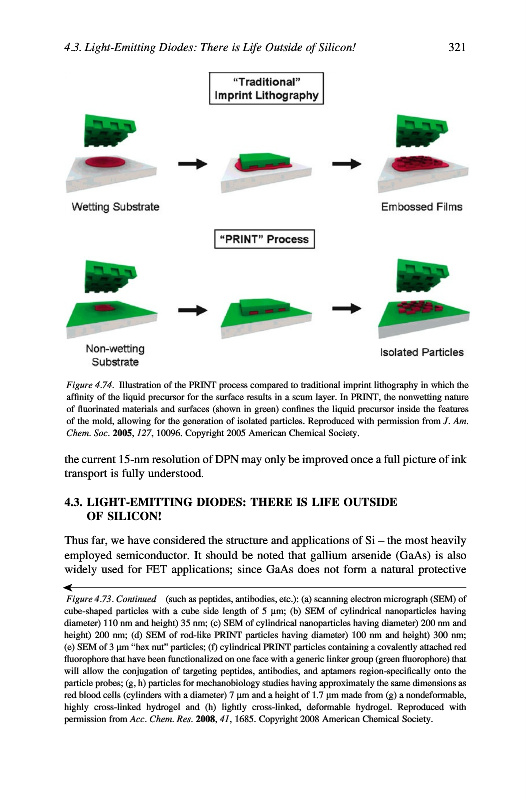 4.3. Light-Emitting Diodes: There is Life Outside of Silicon! 321

"Traditional"
Imprint Lithography

Wetting Substrate

Embossed Films

"PRINT" Process

Non-wetting Substrate

Isolated Particles

Figure 4.74. Illustration of the PRINT process compared to traditional imprint lithography in which the affinity of the liquid precursor for the surface results in a scum layer. In PRINT, the nonwetting nature of fluorinated materials and surfaces (shown in green) confines the liquid precursor inside the features of the mold, allowing for the generation of isolated particles. Reproduced with permission from J. Am. Chem. Soc. 2005, 127, 10096. Copyright 2005 American Chemical Society.

the current 15-nm resolution of DPN may only be improved once a full picture of ink transport is fully understood.

4.3. LIGHT-EMITTING DIODES: THERE IS LIFE OUTSIDE OF SILICON!

Thus far, we have considered the structure and applications of Si – the most heavily employed semiconductor. It should be noted that gallium arsenide (GaAs) is also widely used for FET applications; since GaAs does not form a natural protective

Figure 4.73. Continued (such as peptides, antibodies, etc.): (a) scanning electron micrograph (SEM) of cube-shaped particles with a cube side length of 5 μm; (b) SEM of cylindrical nanoparticles having diameter) 110 nm and height) 35 nm; (c) SEM of cylindrical nanoparticles having diameter) 200 nm and height) 200 nm; (d) SEM of rod-like PRINT particles having diameter) 100 nm and height) 300 nm; (e) SEM of 3 μm "hex nut" particles; (f) cylindrical PRINT particles containing a covalently attached red fluorophore that have been functionalized on one face with a generic linker group (green fluorophore) that will allow the conjugation of targeting peptides, antibodies, and aptamers region-specifically onto the particle probes; (g, h) particles for mechanobiology studies having approximately the same dimensions as red blood cells (cylinders with a diameter) 7 μm and a height of 1.7 μm made from (g) a nondeformable, highly cross-linked hydrogel and (h) lightly cross-linked, deformable hydrogel. Reproduced with permission from Acc. Chem. Res. 2008, 41, 1685. Copyright 2008 American Chemical Society.