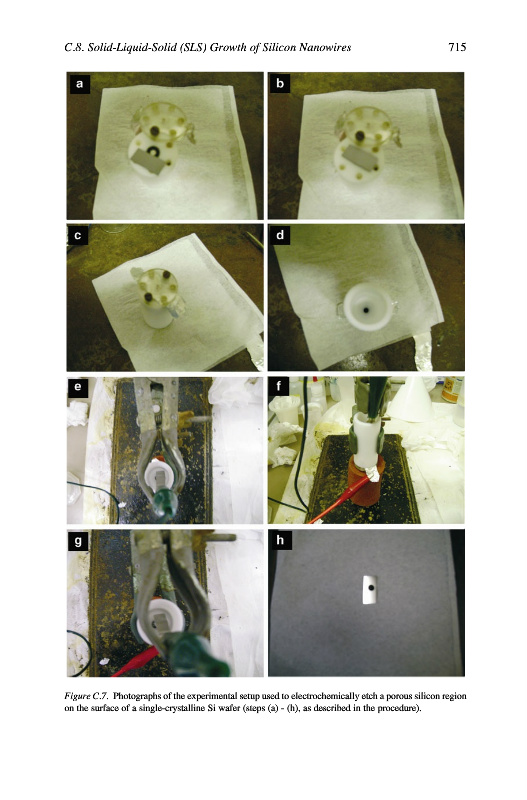 C.8. Solid-Liquid-Solid (SLS) Growth of Silicon Nanowires

715

a

b

c

d

e

f

g

h

Figure C.7. Photographs of the experimental setup used to electrochemically etch a porous silicon region on the surface of a single-crystalline Si wafer (steps (a) - (h), as described in the procedure).