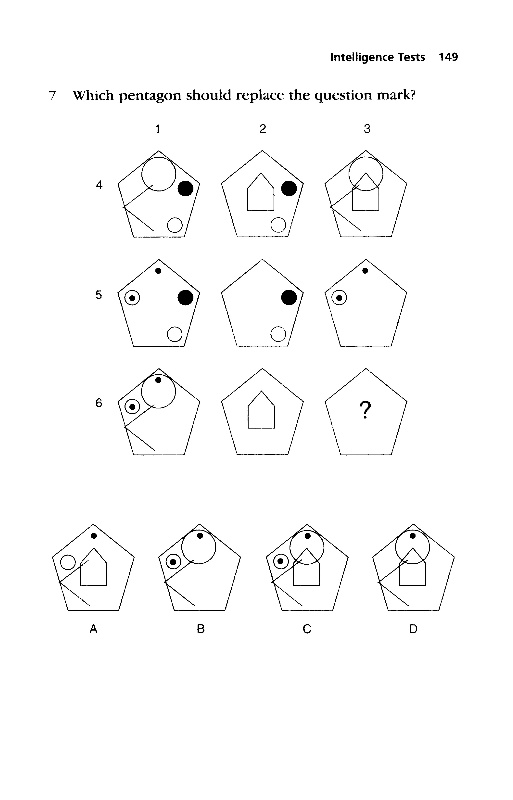 Intelligence Tests 149

7 Which pentagon should replace the question mark?

1 2 3

4

5

6

?

A B C D