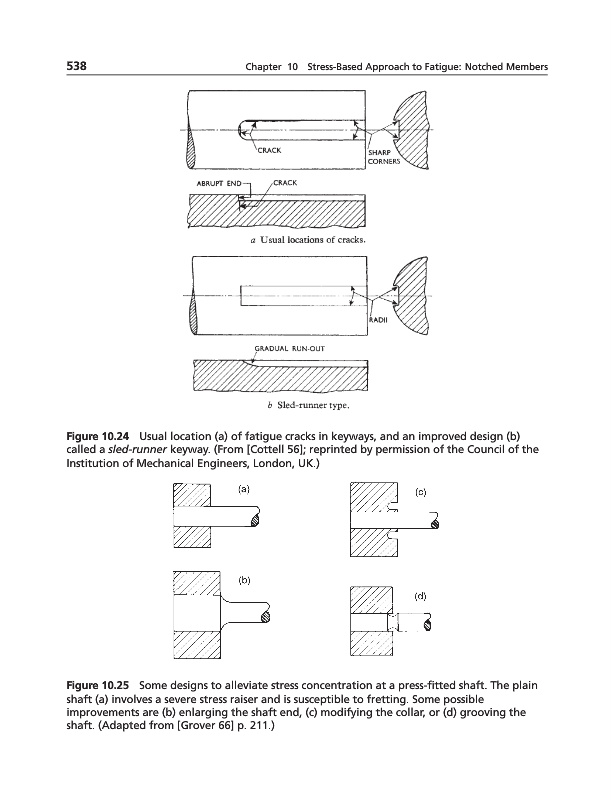 538 Chapter 10 Stress-Based Approach to Fatigue: Notched Members

CRACK

SHARP CORNERS

ABRUPT END

CRACK

a Usual locations of cracks.

RADII

GRADUAL RUN-OUT

b Sled-runner type.

Figure 10.24 Usual location (a) of fatigue cracks in keyways, and an improved design (b) called a sled-runner keyway. (From [Cottell 56]; reprinted by permission of the Council of the Institution of Mechanical Engineers, London, UK.)

(a)

(c)

(b)

(d)

Figure 10.25 Some designs to alleviate stress concentration at a press-fitted shaft. The plain shaft (a) involves a severe stress raiser and is susceptible to fretting. Some possible improvements are (b) enlarging the shaft end, (c) modifying the collar, or (d) grooving the shaft. (Adapted from [Grover 66] p. 211.)