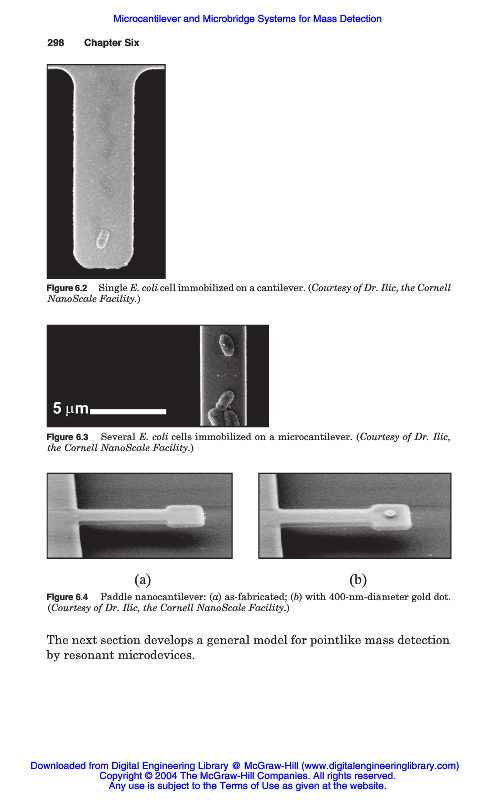 Microcantilever and Microbridge Systems for Mass Detection

298 Chapter Six

Figure 6.2 Single E. coli cell immobilized on a cantilever. (Courtesy of Dr. Ilic, the Cornell NanoScale Facility.)

5 μm

Figure 6.3 Several E. coli cells immobilized on a microcantilever. (Courtesy of Dr. Ilic, the Cornell NanoScale Facility.)

(a)

(b)

Figure 6.4 Paddle nanocantilever: (a) as-fabricated; (b) with 400-nm-diameter gold dot. (Courtesy of Dr. Ilic, the Cornell NanoScale Facility.)

The next section develops a general model for pointlike mass detection by resonant microdevices.

Downloaded from Digital Engineering Library @ McGraw-Hill (www.digitalengineeringlibrary.com)
Copyright © 2004 The McGraw-Hill Companies. All rights reserved.
Any use is subject to the Terms of Use as given at the website.