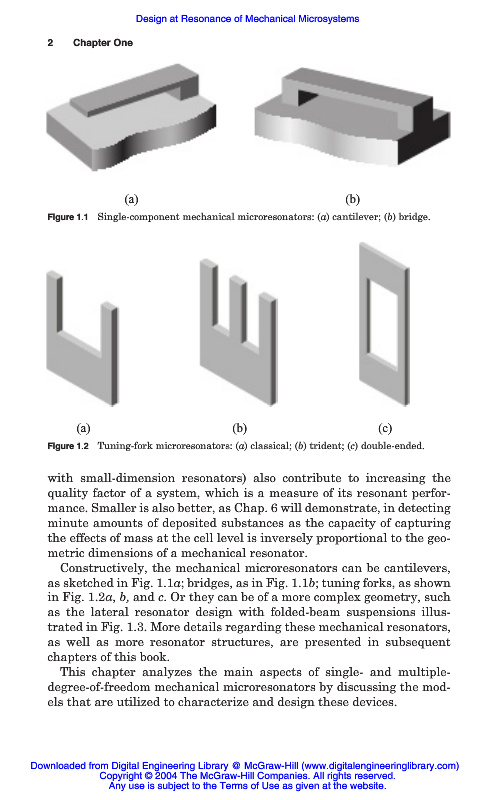 Design at Resonance of Mechanical Microsystems

2 Chapter One

(a)

(b)

Figure 1.1 Single-component mechanical microresonators: (a) cantilever; (b) bridge.

(a)

(b)

(c)

Figure 1.2 Tuning-fork microresonators: (a) classical; (b) trident; (c) double-ended.

with small-dimension resonators) also contribute to increasing the quality factor of a system, which is a measure of its resonant performance. Smaller is also better, as Chap. 6 will demonstrate, in detecting minute amounts of deposited substances as the capacity of capturing the effects of mass at the cell level is inversely proportional to the geometric dimensions of a mechanical resonator.

Constructively, the mechanical microresonators can be cantilevers, as sketched in Fig. 1.1a; bridges, as in Fig. 1.1b; tuning forks, as shown in Fig. 1.2a, b, and c. Or they can be of a more complex geometry, such as the lateral resonator design with folded-beam suspensions illustrated in Fig. 1.3. More details regarding these mechanical resonators, as well as more resonator structures, are presented in subsequent chapters of this book.

This chapter analyzes the main aspects of single- and multiple-degree-of-freedom mechanical microresonators by discussing the models that are utilized to characterize and design these devices.

Downloaded from Digital Engineering Library @ McGraw-Hill (www.digitalengineeringlibrary.com)
Copyright © 2004 The McGraw-Hill Companies. All rights reserved.
Any use is subject to the Terms of Use as given at the website.