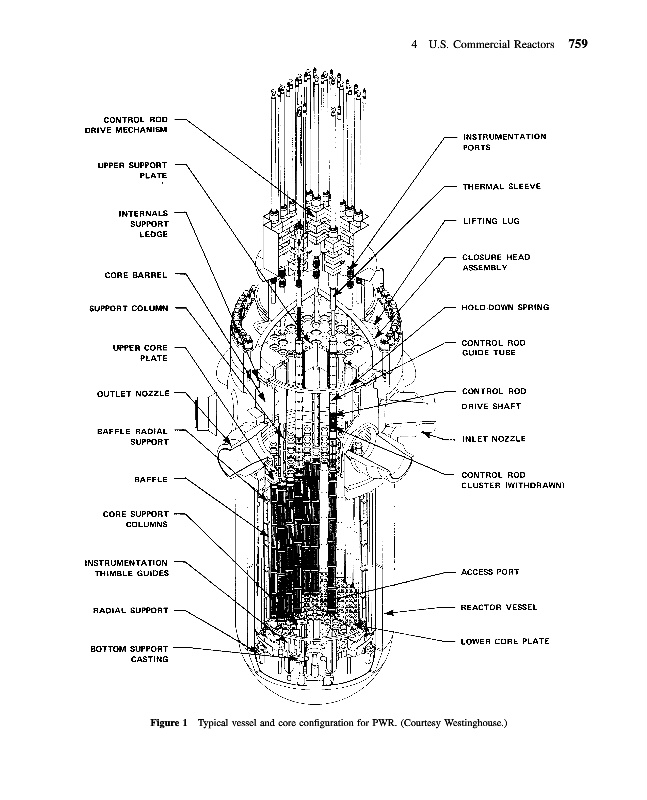 4 U.S. Commercial Reactors 759

CONTROL ROD DRIVE MECHANISM

UPPER SUPPORT PLATE

INTERNALS SUPPORT LEDGE

CORE BARREL

SUPPORT COLUMN

UPPER CORE PLATE

OUTLET NOZZLE

BAFFLE RADIAL SUPPORT

BAFFLE

CORE SUPPORT COLUMNS

INSTRUMENTATION THIMBLE GUIDES

RADIAL SUPPORT

BOTTOM SUPPORT CASTING

INSTRUMENTATION PORTS

THERMAL SLEEVE

LIFTING LUG

CLOSURE HEAD ASSEMBLY

HOLD-DOWN SPRING

CONTROL ROD GUIDE TUBE

CONTROL ROD DRIVE SHAFT

INLET NOZZLE

CONTROL ROD CLUSTER (WITHDRAWN)

ACCESS PORT

REACTOR VESSEL

LOWER CORE PLATE

Figure 1 Typical vessel and core configuration for PWR. (Courtesy Westinghouse.)