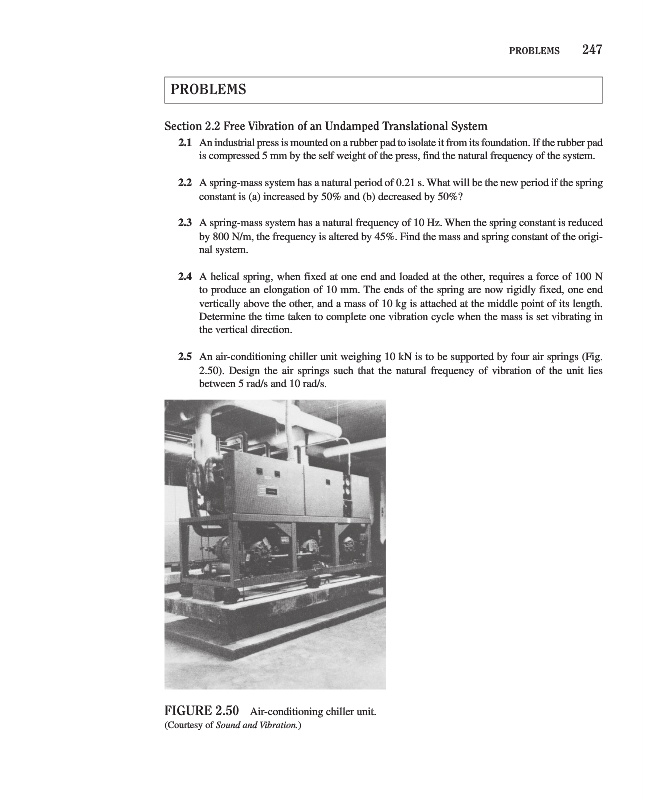 PROBLEMS 247

PROBLEMS

Section 2.2 Free Vibration of an Undamped Translational System

2.1 An industrial press is mounted on a rubber pad to isolate it from its foundation. If the rubber pad is compressed 5 mm by the self weight of the press, find the natural frequency of the system.

2.2 A spring-mass system has a natural period of 0.21 s. What will be the new period if the spring constant is (a) increased by 50% and (b) decreased by 50%?

2.3 A spring-mass system has a natural frequency of 10 Hz. When the spring constant is reduced by 800 N/m, the frequency is altered by 45%. Find the mass and spring constant of the original system.

2.4 A helical spring, when fixed at one end and loaded at the other, requires a force of 100 N to produce an elongation of 10 mm. The ends of the spring are now rigidly fixed, one end vertically above the other, and a mass of 10 kg is attached at the middle point of its length. Determine the time taken to complete one vibration cycle when the mass is set vibrating in the vertical direction.

2.5 An air-conditioning chiller unit weighing 10 kN is to be supported by four air springs (Fig. 2.50). Design the air springs such that the natural frequency of vibration of the unit lies between 5 rad/s and 10 rad/s.

FIGURE 2.50 Air-conditioning chiller unit.
(Courtesy of Sound and Vibration.)