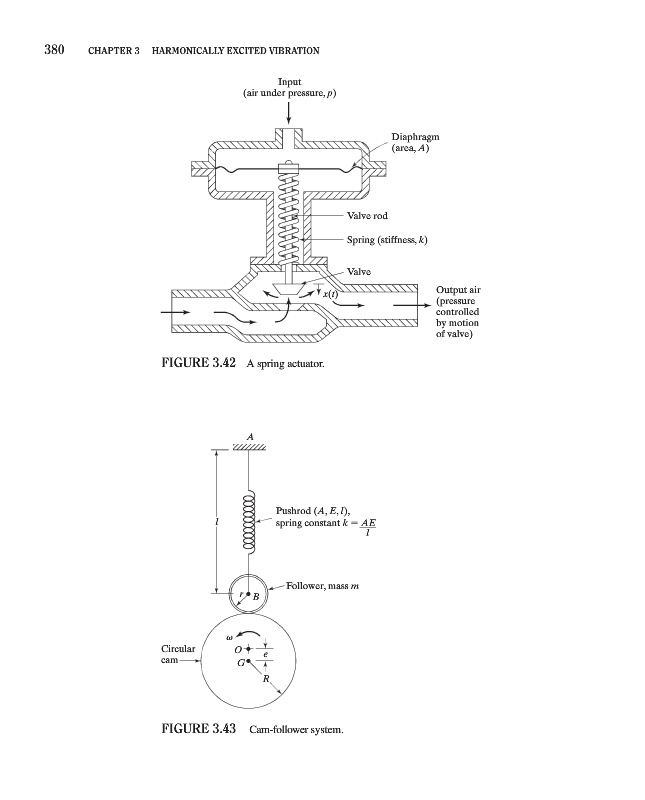 380 CHAPTER 3 HARMONICALLY EXCITED VIBRATION

Input
(air under pressure, $p$)

Diaphragm
(area, $A$)

Valve rod

Spring (stiffness, $k$)

Valve

$x(t)$

Output air
(pressure
controlled
by motion
of valve)

FIGURE 3.42 A spring actuator.

$A$

$l$

Pushrod $(A, E, l)$,
spring constant $k = \frac{AE}{l}$

Follower, mass $m$

$r$ $B$

$\omega$

Circular
cam

$O$

$e$

$G$

$R$

FIGURE 3.43 Cam-follower system.