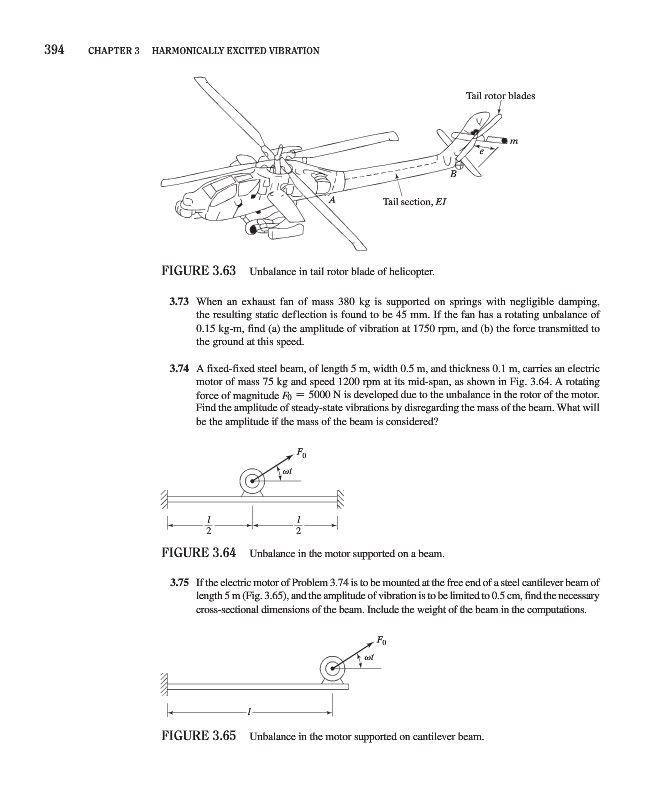 394 CHAPTER 3 HARMONICALLY EXCITED VIBRATION

Tail rotor blades

$m$

$e$

$B$

$A$

Tail section, $EI$

FIGURE 3.63 Unbalance in tail rotor blade of helicopter.

3.73 When an exhaust fan of mass 380 kg is supported on springs with negligible damping, the resulting static deflection is found to be 45 mm. If the fan has a rotating unbalance of 0.15 kg-m, find (a) the amplitude of vibration at 1750 rpm, and (b) the force transmitted to the ground at this speed.

3.74 A fixed-fixed steel beam, of length 5 m, width 0.5 m, and thickness 0.1 m, carries an electric motor of mass 75 kg and speed 1200 rpm at its mid-span, as shown in Fig. 3.64. A rotating force of magnitude $F_0 = 5000$ N is developed due to the unbalance in the rotor of the motor. Find the amplitude of steady-state vibrations by disregarding the mass of the beam. What will be the amplitude if the mass of the beam is considered?

$F_0$

$\omega t$

$\frac{l}{2}$

$\frac{l}{2}$

FIGURE 3.64 Unbalance in the motor supported on a beam.

3.75 If the electric motor of Problem 3.74 is to be mounted at the free end of a steel cantilever beam of length 5 m (Fig. 3.65), and the amplitude of vibration is to be limited to 0.5 cm, find the necessary cross-sectional dimensions of the beam. Include the weight of the beam in the computations.

$F_0$

$\omega t$

$l$

FIGURE 3.65 Unbalance in the motor supported on cantilever beam.