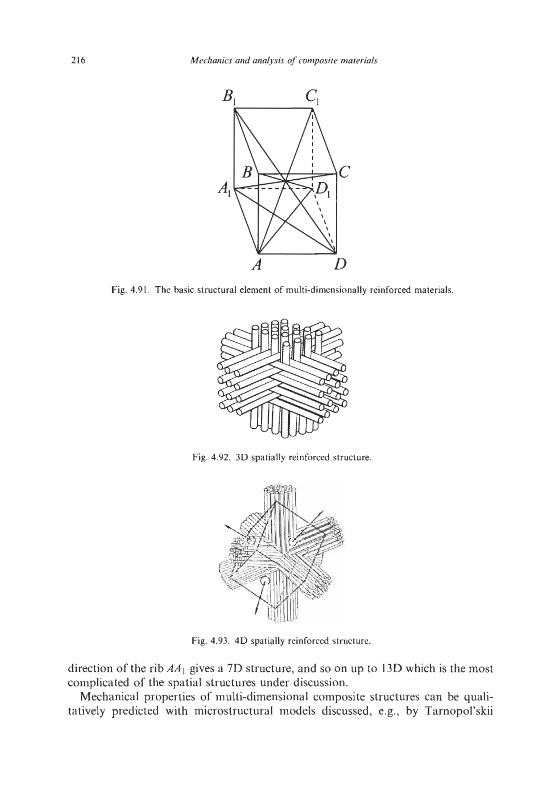 216 Mechanics and analysis of composite materials

$B_1$ $C_1$ $B$ $C$ $A_1$ $D_1$ $A$ $D$

Fig. 4.91. The basic structural element of multi-dimensionally reinforced materials.

Fig. 4.92. 3D spatially reinforced structure.

Fig. 4.93. 4D spatially reinforced structure.

direction of the rib $AA_1$ gives a 7D structure, and so on up to 13D which is the most complicated of the spatial structures under discussion.

Mechanical properties of multi-dimensional composite structures can be qualitatively predicted with microstructural models discussed, e.g., by Tarnopol'skii