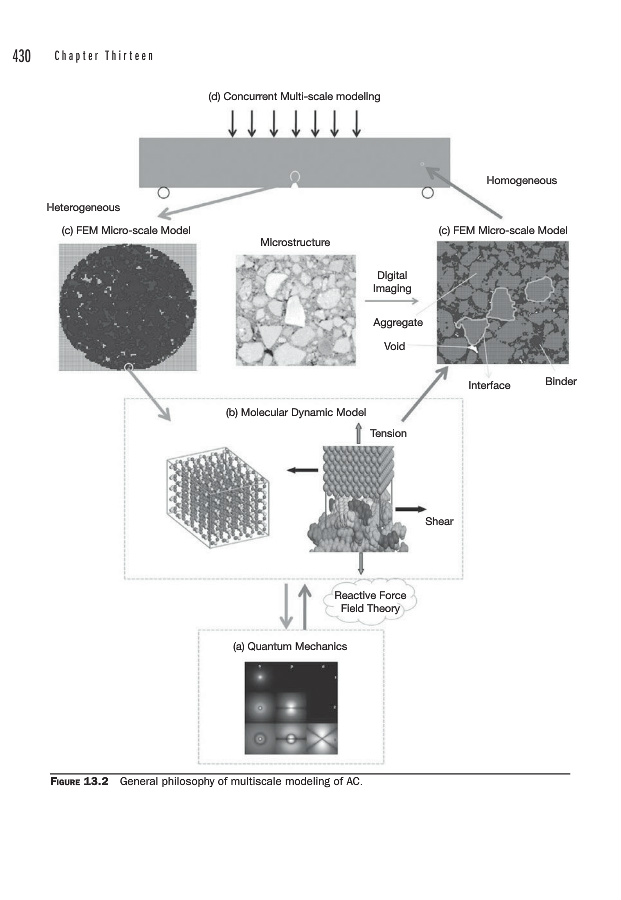 430 Chapter Thirteen

(d) Concurrent Multi-scale modeling

Homogeneous

Heterogeneous

(c) FEM Micro-scale Model

Microstructure

(c) FEM Micro-scale Model

Digital Imaging

Aggregate

Void

Interface

Binder

(b) Molecular Dynamic Model

Tension

Shear

Reactive Force Field Theory

(a) Quantum Mechanics

FIGURE 13.2 General philosophy of multiscale modeling of AC.