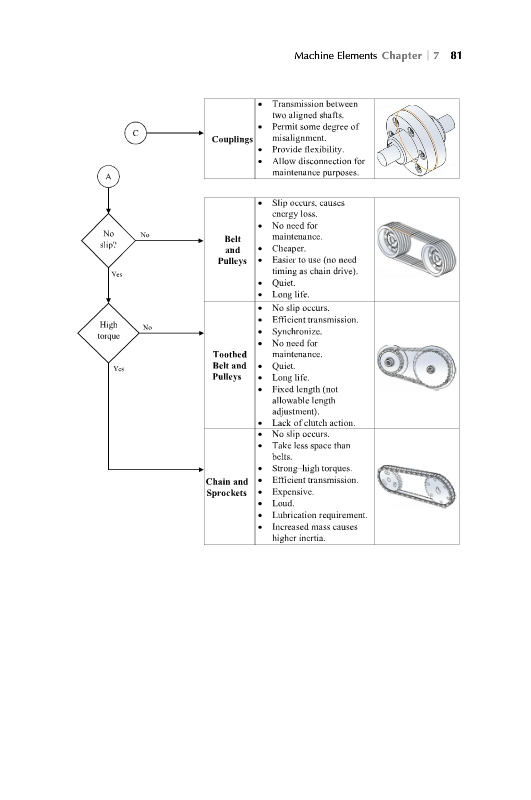 Machine Elements Chapter | 7 81

C

A

No slip?

No

Yes

High torque

No

Yes

| Couplings | • Transmission between two aligned shafts. • Permit some degree of misalignment. • Provide flexibility. • Allow disconnection for maintenance purposes. | |
|---|---|---|

| Belt and Pulleys | • Slip occurs, causes energy loss. • No need for maintenance. • Cheaper. • Easier to use (no need timing as chain drive). • Quiet. • Long life. | |
|---|---|---|
| Toothed Belt and Pulleys | • No slip occurs. • Efficient transmission. • Synchronize. • No need for maintenance. • Quiet. • Long life. • Fixed length (not allowable length adjustment). • Lack of clutch action. | |
| Chain and Sprockets | • No slip occurs. • Take less space than belts. • Strong–high torques. • Efficient transmission. • Expensive. • Loud. • Lubrication requirement. • Increased mass causes higher inertia. | |