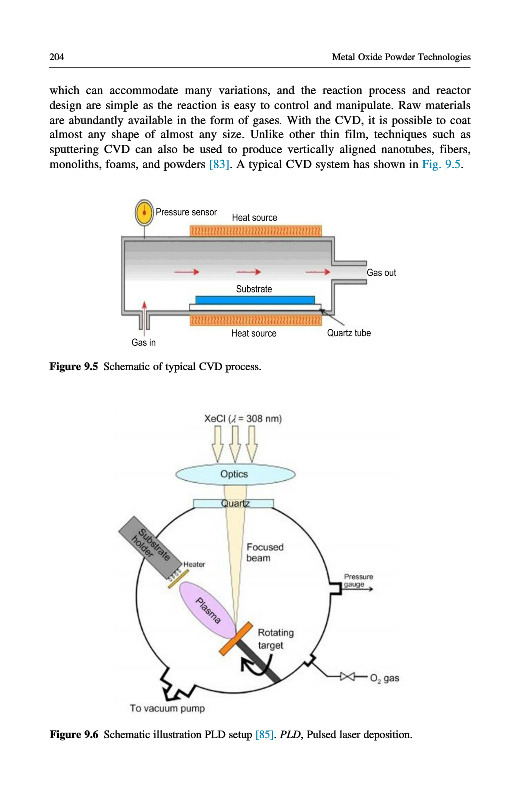 204

Metal Oxide Powder Technologies

which can accommodate many variations, and the reaction process and reactor design are simple as the reaction is easy to control and manipulate. Raw materials are abundantly available in the form of gases. With the CVD, it is possible to coat almost any shape of almost any size. Unlike other thin film, techniques such as sputtering CVD can also be used to produce vertically aligned nanotubes, fibers, monoliths, foams, and powders [83]. A typical CVD system has shown in Fig. 9.5.

Pressure sensor
Heat source
Gas out
Substrate
Heat source
Quartz tube
Gas in

Figure 9.5 Schematic of typical CVD process.

XeCl ($\lambda$ = 308 nm)
Optics
Quartz
Substrate holder
Heater
Focused beam
Pressure gauge
Plasma
Rotating target
$O_2$ gas
To vacuum pump

Figure 9.6 Schematic illustration PLD setup [85]. PLD, Pulsed laser deposition.