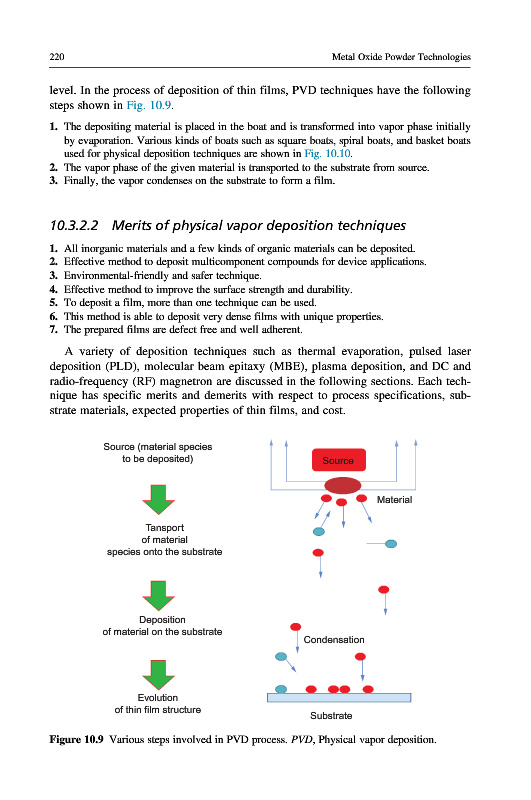 220

Metal Oxide Powder Technologies

level. In the process of deposition of thin films, PVD techniques have the following steps shown in Fig. 10.9.

1. The depositing material is placed in the boat and is transformed into vapor phase initially by evaporation. Various kinds of boats such as square boats, spiral boats, and basket boats used for physical deposition techniques are shown in Fig. 10.10.
2. The vapor phase of the given material is transported to the substrate from source.
3. Finally, the vapor condenses on the substrate to form a film.

10.3.2.2 Merits of physical vapor deposition techniques

1. All inorganic materials and a few kinds of organic materials can be deposited.
2. Effective method to deposit multicomponent compounds for device applications.
3. Environmental-friendly and safer technique.
4. Effective method to improve the surface strength and durability.
5. To deposit a film, more than one technique can be used.
6. This method is able to deposit very dense films with unique properties.
7. The prepared films are defect free and well adherent.

A variety of deposition techniques such as thermal evaporation, pulsed laser deposition (PLD), molecular beam epitaxy (MBE), plasma deposition, and DC and radio-frequency (RF) magnetron are discussed in the following sections. Each technique has specific merits and demerits with respect to process specifications, substrate materials, expected properties of thin films, and cost.

Source (material species to be deposited)

Tansport of material species onto the substrate

Deposition of material on the substrate

Evolution of thin film structure

Source

Material

Condensation

Substrate

Figure 10.9 Various steps involved in PVD process. PVD, Physical vapor deposition.