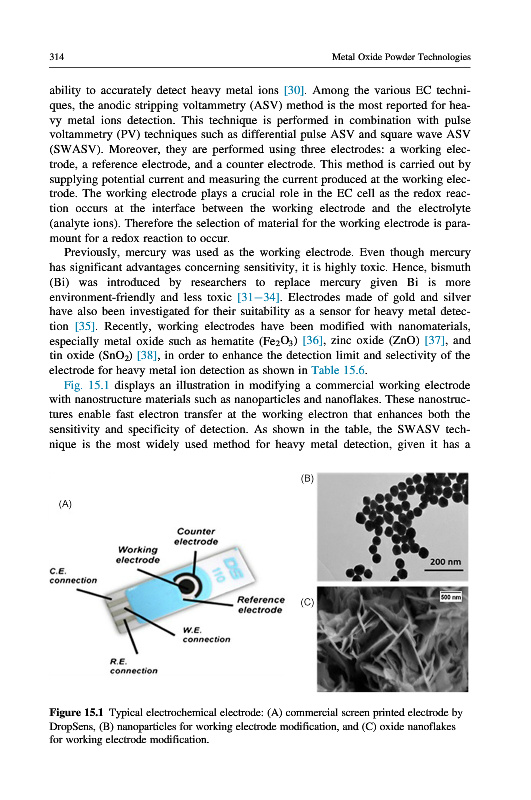 314 Metal Oxide Powder Technologies

ability to accurately detect heavy metal ions [30]. Among the various EC techniques, the anodic stripping voltammetry (ASV) method is the most reported for heavy metal ions detection. This technique is performed in combination with pulse voltammetry (PV) techniques such as differential pulse ASV and square wave ASV (SWASV). Moreover, they are performed using three electrodes: a working electrode, a reference electrode, and a counter electrode. This method is carried out by supplying potential current and measuring the current produced at the working electrode. The working electrode plays a crucial role in the EC cell as the redox reaction occurs at the interface between the working electrode and the electrolyte (analyte ions). Therefore the selection of material for the working electrode is paramount for a redox reaction to occur.

Previously, mercury was used as the working electrode. Even though mercury has significant advantages concerning sensitivity, it is highly toxic. Hence, bismuth (Bi) was introduced by researchers to replace mercury given Bi is more environment-friendly and less toxic [31−34]. Electrodes made of gold and silver have also been investigated for their suitability as a sensor for heavy metal detection [35]. Recently, working electrodes have been modified with nanomaterials, especially metal oxide such as hematite ($Fe_2O_3$) [36], zinc oxide (ZnO) [37], and tin oxide ($SnO_2$) [38], in order to enhance the detection limit and selectivity of the electrode for heavy metal ion detection as shown in Table 15.6.

Fig. 15.1 displays an illustration in modifying a commercial working electrode with nanostructure materials such as nanoparticles and nanoflakes. These nanostructures enable fast electron transfer at the working electron that enhances both the sensitivity and specificity of detection. As shown in the table, the SWASV technique is the most widely used method for heavy metal detection, given it has a

(A)
Counter electrode
Working electrode
C.E. connection
DS 110
Reference electrode
W.E. connection
R.E. connection
(B)
200 nm
(C)
500 nm

Figure 15.1 Typical electrochemical electrode: (A) commercial screen printed electrode by DropSens, (B) nanoparticles for working electrode modification, and (C) oxide nanoflakes for working electrode modification.