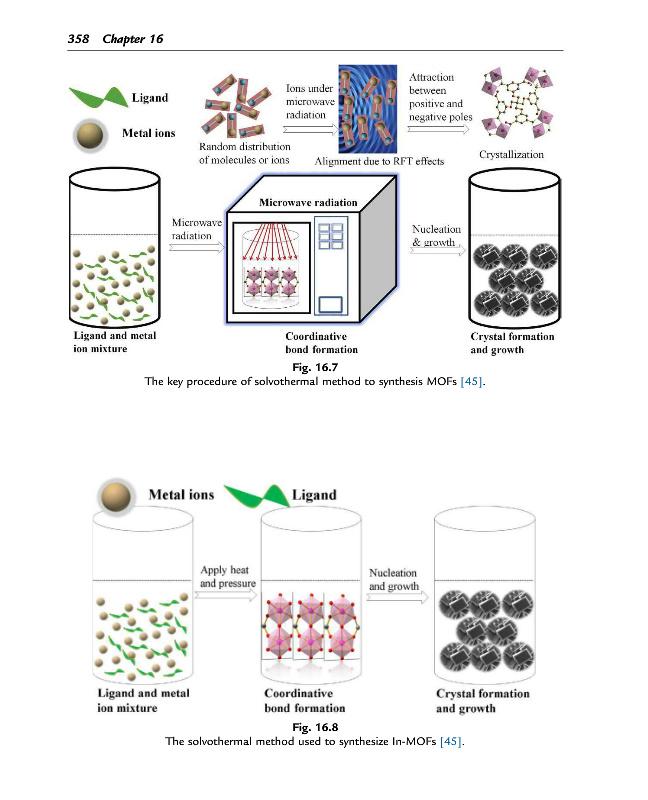 358 Chapter 16

Ligand

Metal ions

Random distribution of molecules or ions

Ions under microwave radiation

Alignment due to RFT effects

Attraction between positive and negative poles

Crystallization

Microwave radiation

Microwave radiation

Nucleation & growth

Ligand and metal ion mixture

Coordinative bond formation

Crystal formation and growth

Fig. 16.7
The key procedure of solvothermal method to synthesis MOFs [45].

Metal ions

Ligand

Apply heat and pressure

Nucleation and growth

Ligand and metal ion mixture

Coordinative bond formation

Crystal formation and growth

Fig. 16.8
The solvothermal method used to synthesize In-MOFs [45].