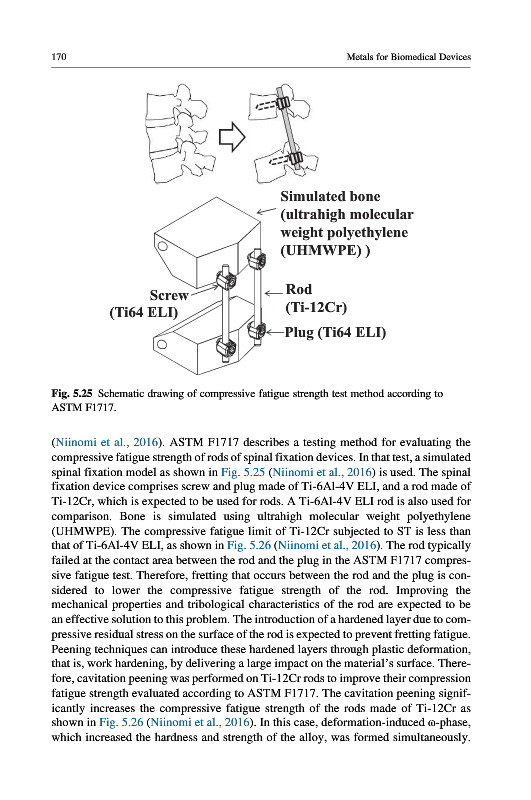 170

Metals for Biomedical Devices

Simulated bone (ultrahigh molecular weight polyethylene (UHMWPE) )

Screw (Ti64 ELI)

Rod (Ti-12Cr)

Plug (Ti64 ELI)

Fig. 5.25 Schematic drawing of compressive fatigue strength test method according to ASTM F1717.

(Niinomi et al., 2016). ASTM F1717 describes a testing method for evaluating the compressive fatigue strength of rods of spinal fixation devices. In that test, a simulated spinal fixation model as shown in Fig. 5.25 (Niinomi et al., 2016) is used. The spinal fixation device comprises screw and plug made of Ti-6Al-4V ELI, and a rod made of Ti-12Cr, which is expected to be used for rods. A Ti-6Al-4V ELI rod is also used for comparison. Bone is simulated using ultrahigh molecular weight polyethylene (UHMWPE). The compressive fatigue limit of Ti-12Cr subjected to ST is less than that of Ti-6Al-4V ELI, as shown in Fig. 5.26 (Niinomi et al., 2016). The rod typically failed at the contact area between the rod and the plug in the ASTM F1717 compressive fatigue test. Therefore, fretting that occurs between the rod and the plug is considered to lower the compressive fatigue strength of the rod. Improving the mechanical properties and tribological characteristics of the rod are expected to be an effective solution to this problem. The introduction of a hardened layer due to compressive residual stress on the surface of the rod is expected to prevent fretting fatigue. Peening techniques can introduce these hardened layers through plastic deformation, that is, work hardening, by delivering a large impact on the material's surface. Therefore, cavitation peening was performed on Ti-12Cr rods to improve their compression fatigue strength evaluated according to ASTM F1717. The cavitation peening significantly increases the compressive fatigue strength of the rods made of Ti-12Cr as shown in Fig. 5.26 (Niinomi et al., 2016). In this case, deformation-induced ω-phase, which increased the hardness and strength of the alloy, was formed simultaneously.