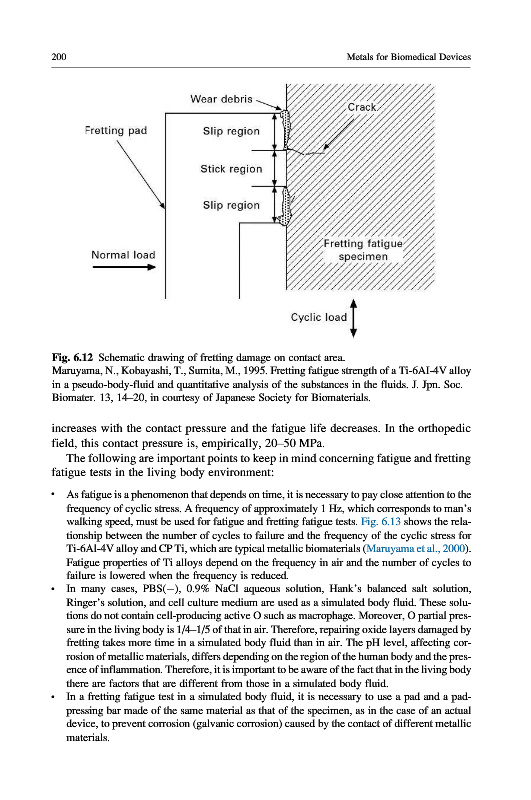 200

Metals for Biomedical Devices

Wear debris

Crack

Fretting pad

Slip region

Stick region

Slip region

Normal load

Fretting fatigue specimen

Cyclic load

**Fig. 6.12** Schematic drawing of fretting damage on contact area.
Maruyama, N., Kobayashi, T., Sumita, M., 1995. Fretting fatigue strength of a Ti-6Al-4V alloy in a pseudo-body-fluid and quantitative analysis of the substances in the fluids. J. Jpn. Soc. Biomater. 13, 14–20, in courtesy of Japanese Society for Biomaterials.

increases with the contact pressure and the fatigue life decreases. In the orthopedic field, this contact pressure is, empirically, 20–50 MPa.

The following are important points to keep in mind concerning fatigue and fretting fatigue tests in the living body environment:

• As fatigue is a phenomenon that depends on time, it is necessary to pay close attention to the frequency of cyclic stress. A frequency of approximately 1 Hz, which corresponds to man's walking speed, must be used for fatigue and fretting fatigue tests. Fig. 6.13 shows the relationship between the number of cycles to failure and the frequency of the cyclic stress for Ti-6Al-4V alloy and CP Ti, which are typical metallic biomaterials (Maruyama et al., 2000). Fatigue properties of Ti alloys depend on the frequency in air and the number of cycles to failure is lowered when the frequency is reduced.
• In many cases, PBS(−), 0.9% NaCl aqueous solution, Hank's balanced salt solution, Ringer's solution, and cell culture medium are used as a simulated body fluid. These solutions do not contain cell-producing active O such as macrophage. Moreover, O partial pressure in the living body is 1/4–1/5 of that in air. Therefore, repairing oxide layers damaged by fretting takes more time in a simulated body fluid than in air. The pH level, affecting corrosion of metallic materials, differs depending on the region of the human body and the presence of inflammation. Therefore, it is important to be aware of the fact that in the living body there are factors that are different from those in a simulated body fluid.
• In a fretting fatigue test in a simulated body fluid, it is necessary to use a pad and a pad-pressing bar made of the same material as that of the specimen, as in the case of an actual device, to prevent corrosion (galvanic corrosion) caused by the contact of different metallic materials.