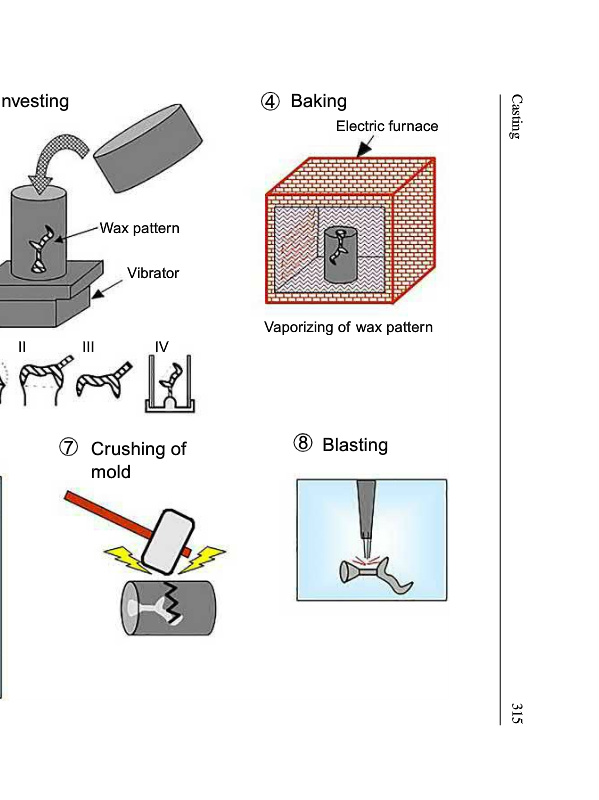 nvesting

Wax pattern

Vibrator

II III IV

④ Baking

Electric furnace

Vaporizing of wax pattern

⑦ Crushing of mold

⑧ Blasting

Casting

315