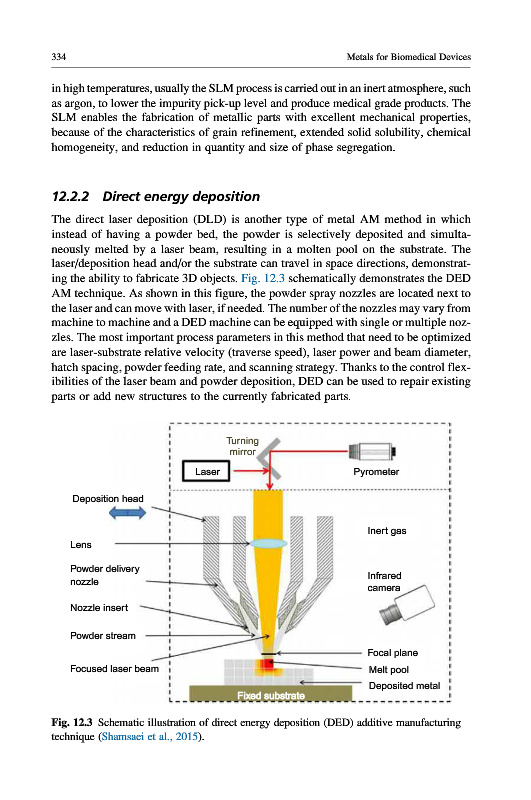 334

Metals for Biomedical Devices

in high temperatures, usually the SLM process is carried out in an inert atmosphere, such as argon, to lower the impurity pick-up level and produce medical grade products. The SLM enables the fabrication of metallic parts with excellent mechanical properties, because of the characteristics of grain refinement, extended solid solubility, chemical homogeneity, and reduction in quantity and size of phase segregation.

12.2.2 Direct energy deposition

The direct laser deposition (DLD) is another type of metal AM method in which instead of having a powder bed, the powder is selectively deposited and simultaneously melted by a laser beam, resulting in a molten pool on the substrate. The laser/deposition head and/or the substrate can travel in space directions, demonstrating the ability to fabricate 3D objects. Fig. 12.3 schematically demonstrates the DED AM technique. As shown in this figure, the powder spray nozzles are located next to the laser and can move with laser, if needed. The number of the nozzles may vary from machine to machine and a DED machine can be equipped with single or multiple nozzles. The most important process parameters in this method that need to be optimized are laser-substrate relative velocity (traverse speed), laser power and beam diameter, hatch spacing, powder feeding rate, and scanning strategy. Thanks to the control flexibilities of the laser beam and powder deposition, DED can be used to repair existing parts or add new structures to the currently fabricated parts.

Turning mirror
Laser
Pyrometer
Deposition head
Lens
Powder delivery nozzle
Nozzle insert
Powder stream
Focused laser beam
Inert gas
Infrared camera
Focal plane
Melt pool
Deposited metal
Fixed substrate

Fig. 12.3 Schematic illustration of direct energy deposition (DED) additive manufacturing technique (Shamsaei et al., 2015).