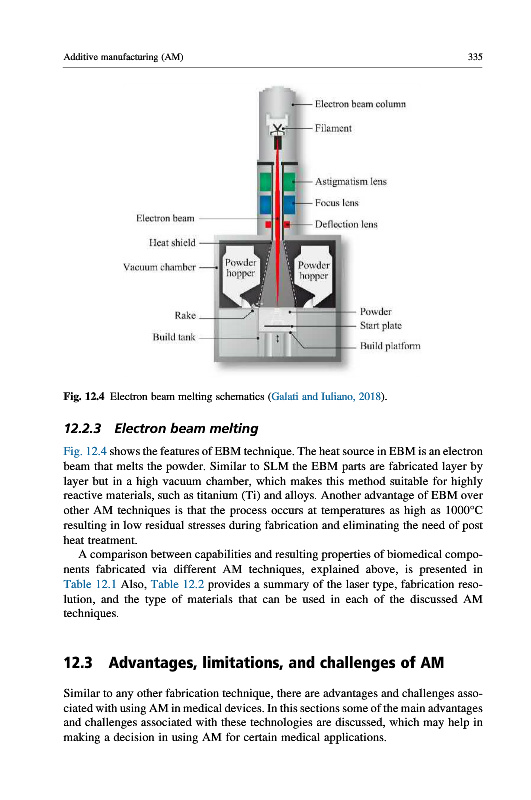 Additive manufacturing (AM) 335

Electron beam column
Filament
Astigmatism lens
Focus lens
Deflection lens
Electron beam
Heat shield
Vacuum chamber
Powder hopper
Powder hopper
Rake
Build tank
Powder
Start plate
Build platform

Fig. 12.4 Electron beam melting schematics (Galati and Iuliano, 2018).

12.2.3 Electron beam melting

Fig. 12.4 shows the features of EBM technique. The heat source in EBM is an electron beam that melts the powder. Similar to SLM the EBM parts are fabricated layer by layer but in a high vacuum chamber, which makes this method suitable for highly reactive materials, such as titanium (Ti) and alloys. Another advantage of EBM over other AM techniques is that the process occurs at temperatures as high as 1000°C resulting in low residual stresses during fabrication and eliminating the need of post heat treatment.

A comparison between capabilities and resulting properties of biomedical components fabricated via different AM techniques, explained above, is presented in Table 12.1 Also, Table 12.2 provides a summary of the laser type, fabrication resolution, and the type of materials that can be used in each of the discussed AM techniques.

12.3 Advantages, limitations, and challenges of AM

Similar to any other fabrication technique, there are advantages and challenges associated with using AM in medical devices. In this sections some of the main advantages and challenges associated with these technologies are discussed, which may help in making a decision in using AM for certain medical applications.