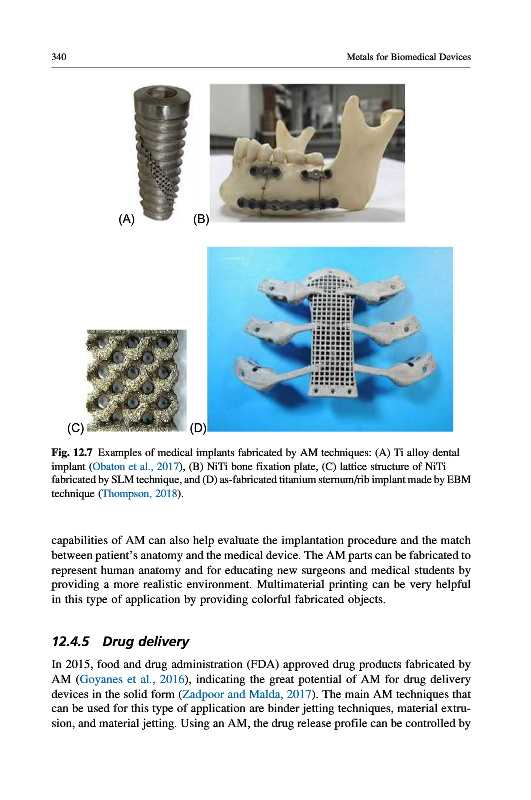 340

Metals for Biomedical Devices

(A)

(B)

(C)

(D)

Fig. 12.7 Examples of medical implants fabricated by AM techniques: (A) Ti alloy dental implant (Obaton et al., 2017), (B) NiTi bone fixation plate, (C) lattice structure of NiTi fabricated by SLM technique, and (D) as-fabricated titanium sternum/rib implant made by EBM technique (Thompson, 2018).

capabilities of AM can also help evaluate the implantation procedure and the match between patient's anatomy and the medical device. The AM parts can be fabricated to represent human anatomy and for educating new surgeons and medical students by providing a more realistic environment. Multimaterial printing can be very helpful in this type of application by providing colorful fabricated objects.

12.4.5 Drug delivery

In 2015, food and drug administration (FDA) approved drug products fabricated by AM (Goyanes et al., 2016), indicating the great potential of AM for drug delivery devices in the solid form (Zadpoor and Malda, 2017). The main AM techniques that can be used for this type of application are binder jetting techniques, material extrusion, and material jetting. Using an AM, the drug release profile can be controlled by