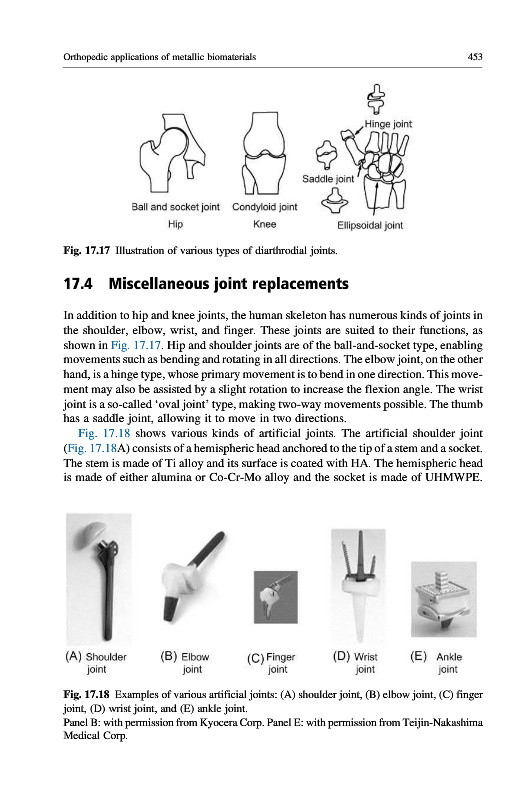 Orthopedic applications of metallic biomaterials

453

Hinge joint

Saddle joint

Ball and socket joint
Hip

Condyloid joint
Knee

Ellipsoidal joint

Fig. 17.17 Illustration of various types of diarthrodial joints.

17.4 Miscellaneous joint replacements

In addition to hip and knee joints, the human skeleton has numerous kinds of joints in the shoulder, elbow, wrist, and finger. These joints are suited to their functions, as shown in Fig. 17.17. Hip and shoulder joints are of the ball-and-socket type, enabling movements such as bending and rotating in all directions. The elbow joint, on the other hand, is a hinge type, whose primary movement is to bend in one direction. This movement may also be assisted by a slight rotation to increase the flexion angle. The wrist joint is a so-called 'oval joint' type, making two-way movements possible. The thumb has a saddle joint, allowing it to move in two directions.

Fig. 17.18 shows various kinds of artificial joints. The artificial shoulder joint (Fig. 17.18A) consists of a hemispheric head anchored to the tip of a stem and a socket. The stem is made of Ti alloy and its surface is coated with HA. The hemispheric head is made of either alumina or Co-Cr-Mo alloy and the socket is made of UHMWPE.

(A) Shoulder joint

(B) Elbow joint

(C) Finger joint

(D) Wrist joint

(E) Ankle joint

Fig. 17.18 Examples of various artificial joints: (A) shoulder joint, (B) elbow joint, (C) finger joint, (D) wrist joint, and (E) ankle joint.
Panel B: with permission from Kyocera Corp. Panel E: with permission from Teijin-Nakashima Medical Corp.