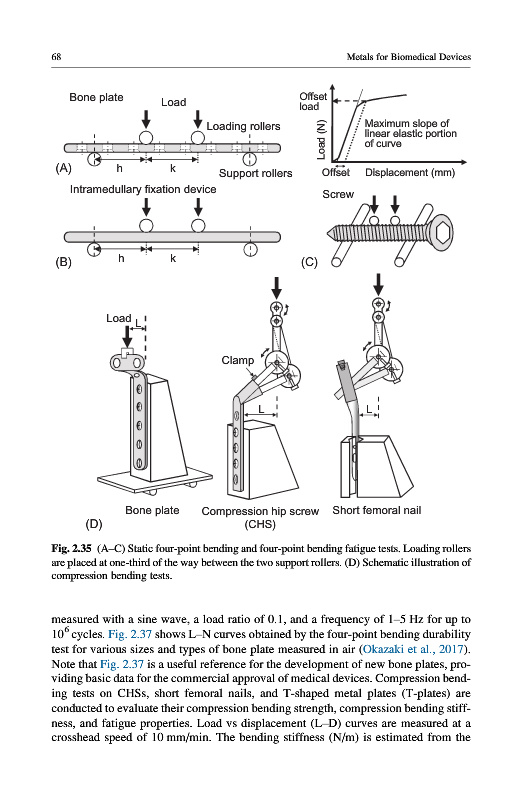 68

Metals for Biomedical Devices

Bone plate

Load

Loading rollers

(A)

h

k

Support rollers

Intramedullary fixation device

(B)

h

k

Offset load

Load (N)

Maximum slope of linear elastic portion of curve

Offset

Displacement (mm)

Screw

(C)

Load

L

Clamp

L

L

Bone plate

Compression hip screw (CHS)

Short femoral nail

(D)

Fig. 2.35 (A–C) Static four-point bending and four-point bending fatigue tests. Loading rollers are placed at one-third of the way between the two support rollers. (D) Schematic illustration of compression bending tests.

measured with a sine wave, a load ratio of 0.1, and a frequency of 1–5 Hz for up to $10^6$ cycles. Fig. 2.37 shows L–N curves obtained by the four-point bending durability test for various sizes and types of bone plate measured in air (Okazaki et al., 2017). Note that Fig. 2.37 is a useful reference for the development of new bone plates, providing basic data for the commercial approval of medical devices. Compression bending tests on CHSs, short femoral nails, and T-shaped metal plates (T-plates) are conducted to evaluate their compression bending strength, compression bending stiffness, and fatigue properties. Load vs displacement (L–D) curves are measured at a crosshead speed of 10 mm/min. The bending stiffness (N/m) is estimated from the