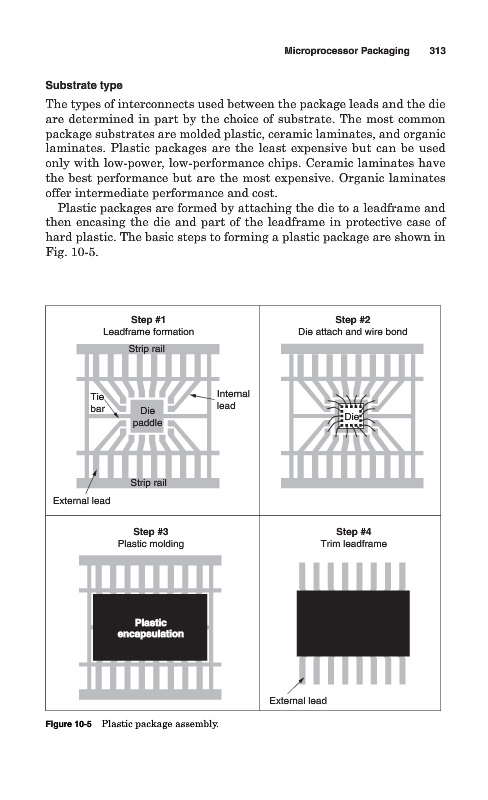 Microprocessor Packaging 313

Substrate type

The types of interconnects used between the package leads and the die are determined in part by the choice of substrate. The most common package substrates are molded plastic, ceramic laminates, and organic laminates. Plastic packages are the least expensive but can be used only with low-power, low-performance chips. Ceramic laminates have the best performance but are the most expensive. Organic laminates offer intermediate performance and cost.

Plastic packages are formed by attaching the die to a leadframe and then encasing the die and part of the leadframe in protective case of hard plastic. The basic steps to forming a plastic package are shown in Fig. 10-5.

Step #1
Leadframe formation
Strip rail
Tie bar
Die paddle
Internal lead
Strip rail
External lead

Step #2
Die attach and wire bond
Die

Step #3
Plastic molding
Plastic encapsulation

Step #4
Trim leadframe
External lead

Figure 10-5 Plastic package assembly.